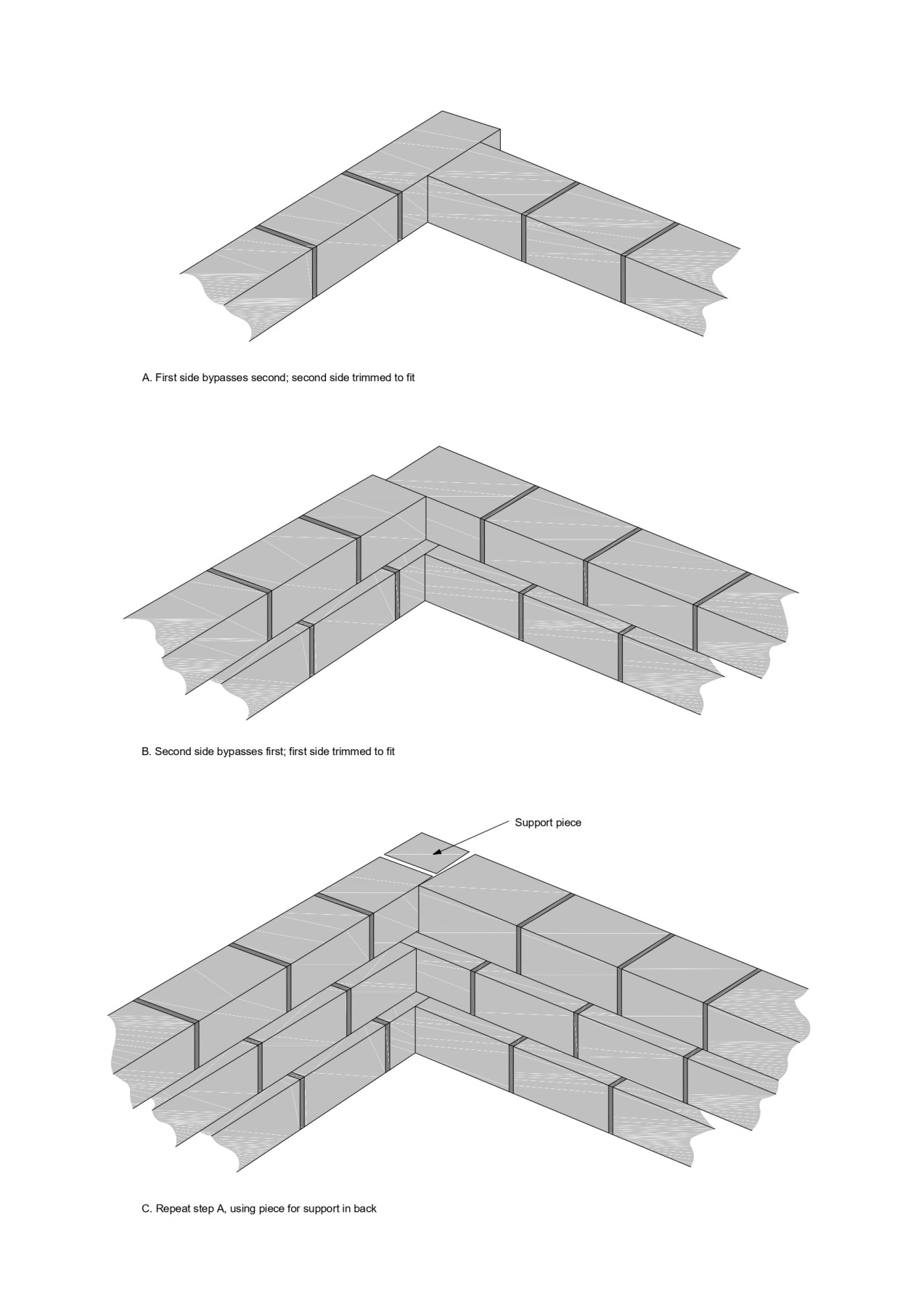 A. First side bypasses second; second side trimmed to fit

B. Second side bypasses first; first side trimmed to fit

Support piece

C. Repeat step A, using piece for support in back