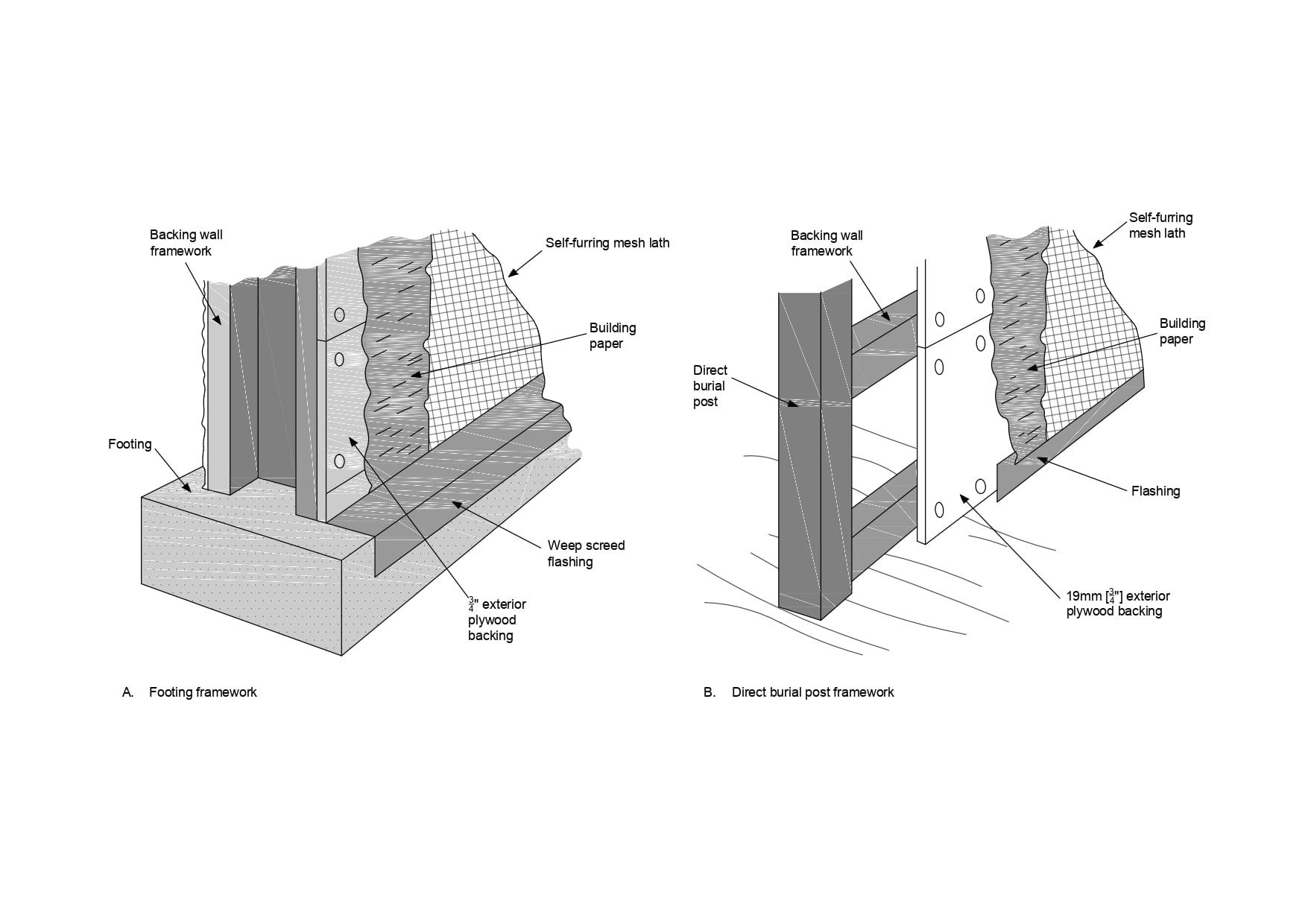 Backing wall framework

Self-furring mesh lath

Building paper

Footing

Weep screed flashing

$\frac{3}{4}$" exterior plywood backing

A. Footing framework

Backing wall framework

Self-furring mesh lath

Building paper

Direct burial post

Flashing

19mm [$\frac{3}{4}$"] exterior plywood backing

B. Direct burial post framework