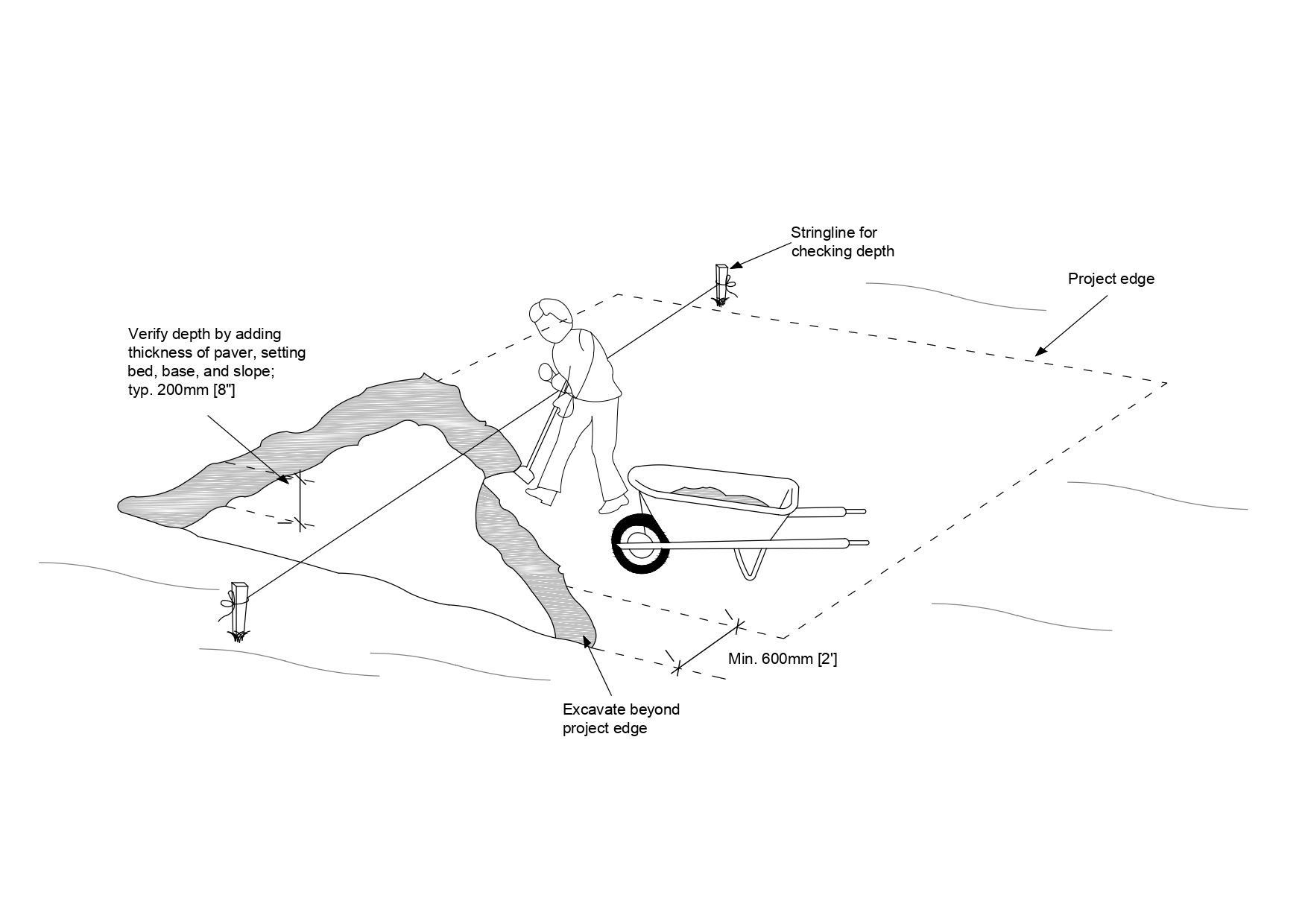 Stringline for checking depth

Project edge

Verify depth by adding thickness of paver, setting bed, base, and slope; typ. 200mm [8"]

Min. 600mm [2']

Excavate beyond project edge