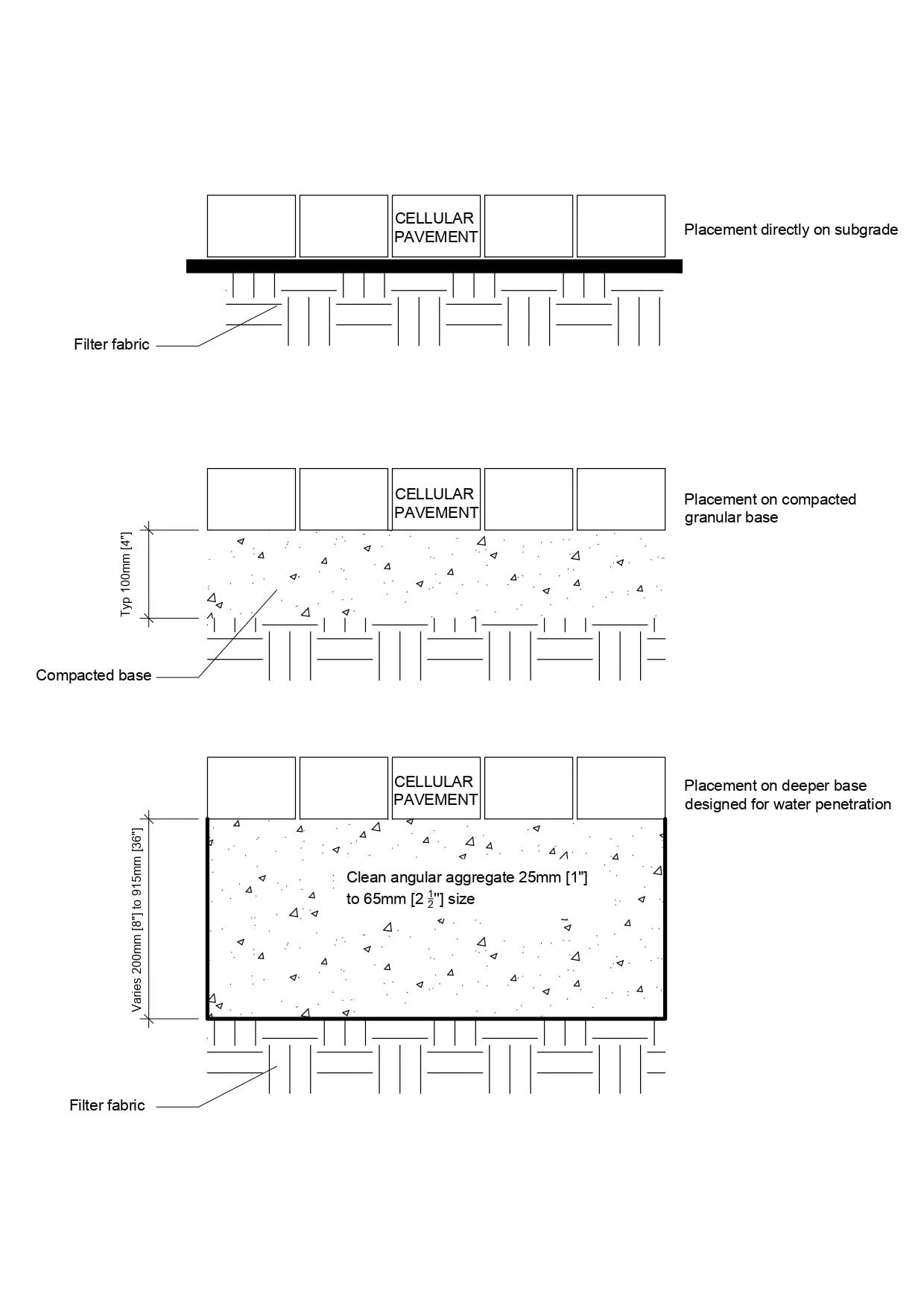 CELLULAR PAVEMENT

Placement directly on subgrade

Filter fabric

CELLULAR PAVEMENT

Placement on compacted granular base

Typ 100mm [4"]

Compacted base

CELLULAR PAVEMENT

Placement on deeper base designed for water penetration

Varies 200mm [8"] to 915mm [36"]

Clean angular aggregate 25mm [1"] to 65mm [2 $\frac{1}{2}$"] size

Filter fabric