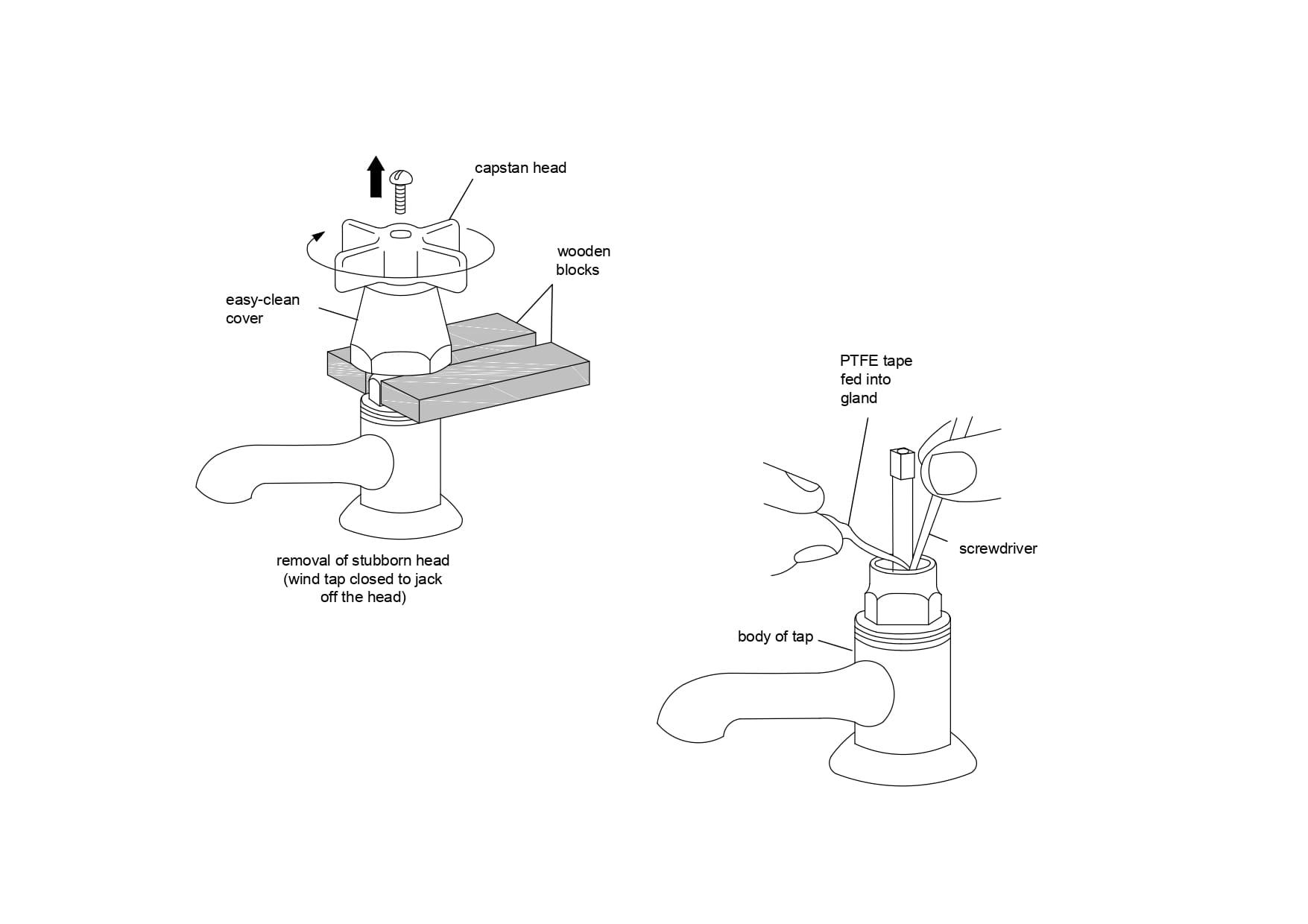 capstan head

wooden blocks

easy-clean cover

removal of stubborn head (wind tap closed to jack off the head)

PTFE tape fed into gland

screwdriver

body of tap