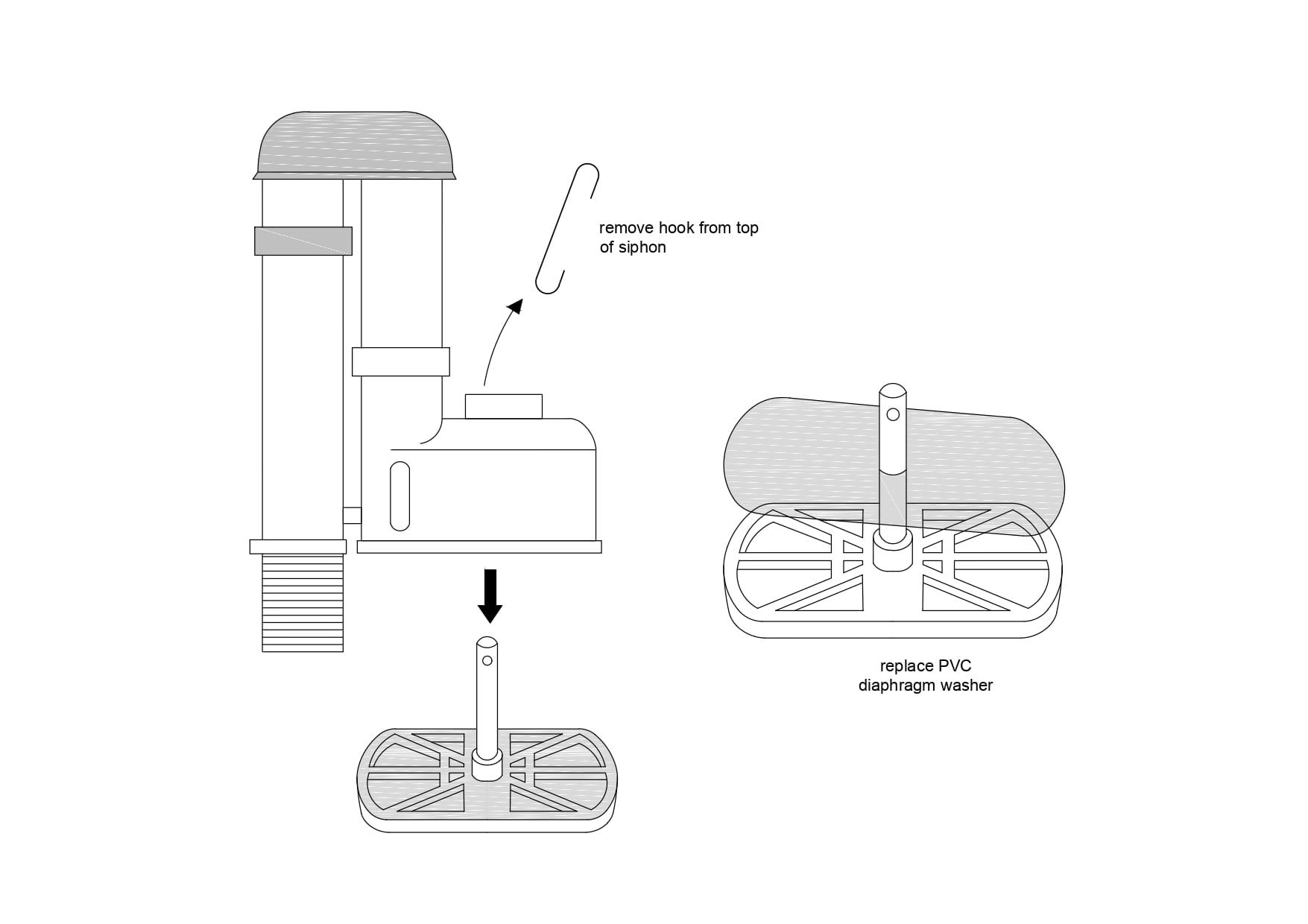 remove hook from top of siphon

replace PVC diaphragm washer