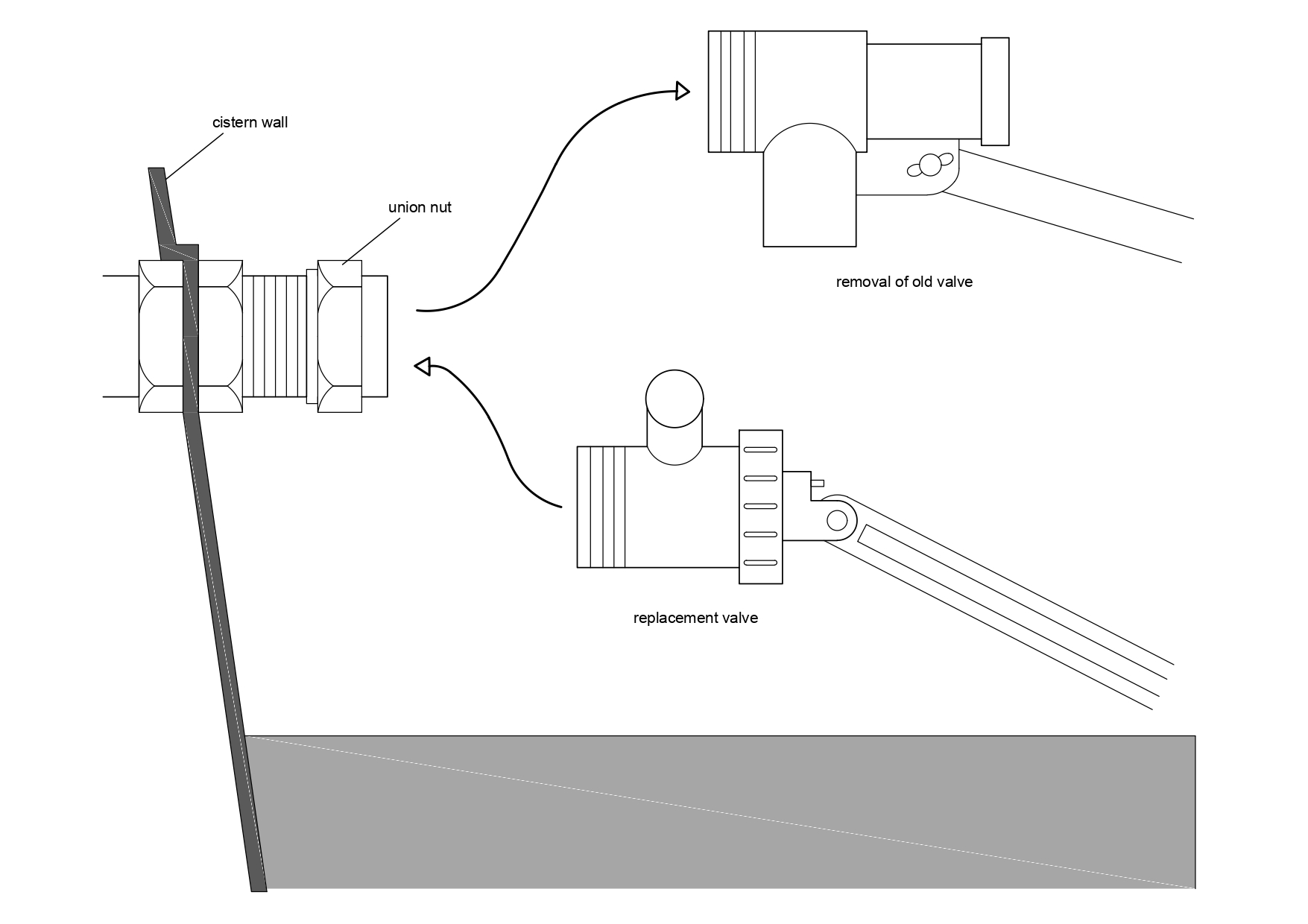 cistern wall

union nut

removal of old valve

replacement valve