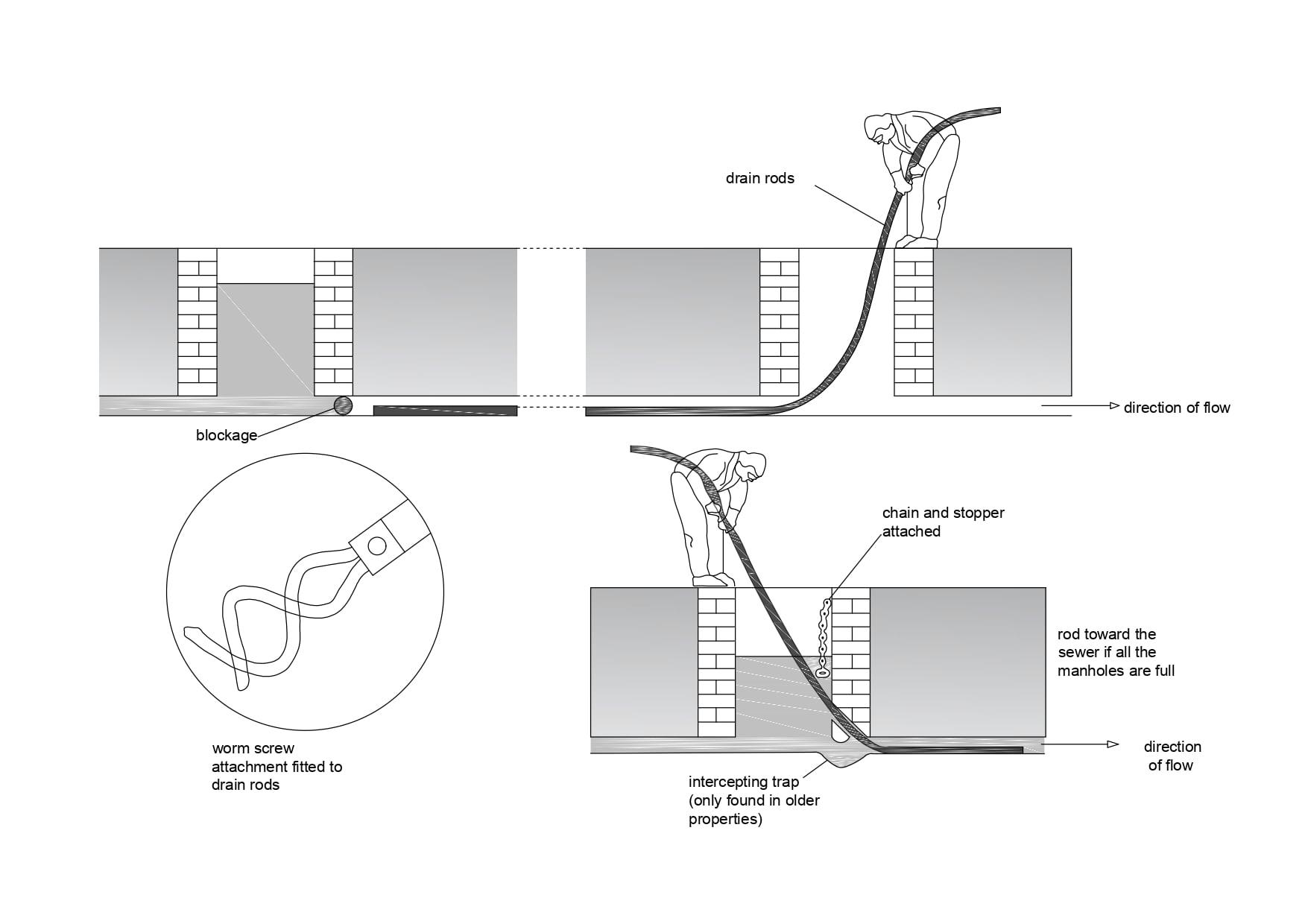 drain rods

direction of flow

blockage

chain and stopper attached

rod toward the sewer if all the manholes are full

worm screw attachment fitted to drain rods

direction of flow

intercepting trap (only found in older properties)