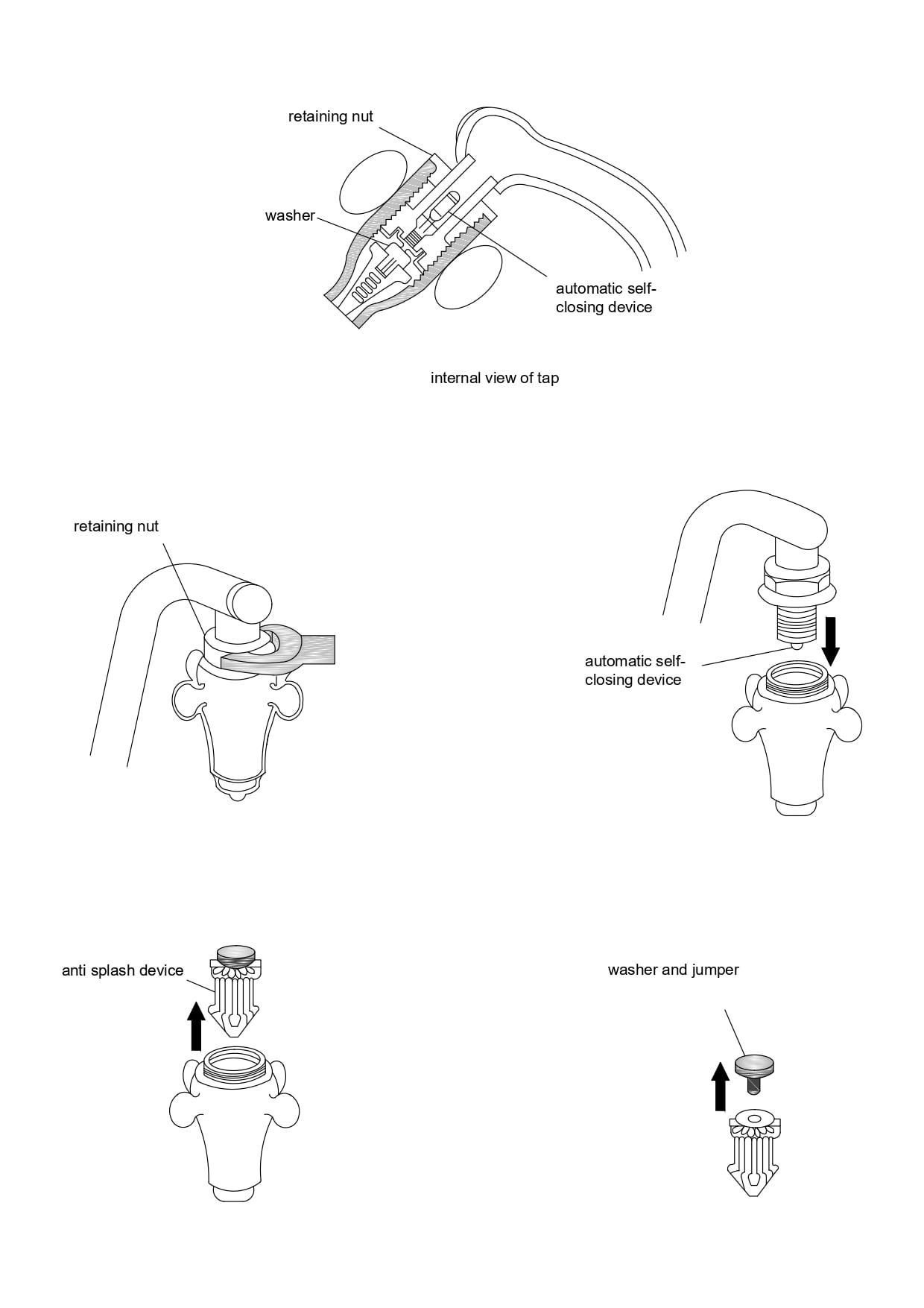 retaining nut

washer

automatic self-closing device

internal view of tap

retaining nut

automatic self-closing device

anti splash device

washer and jumper