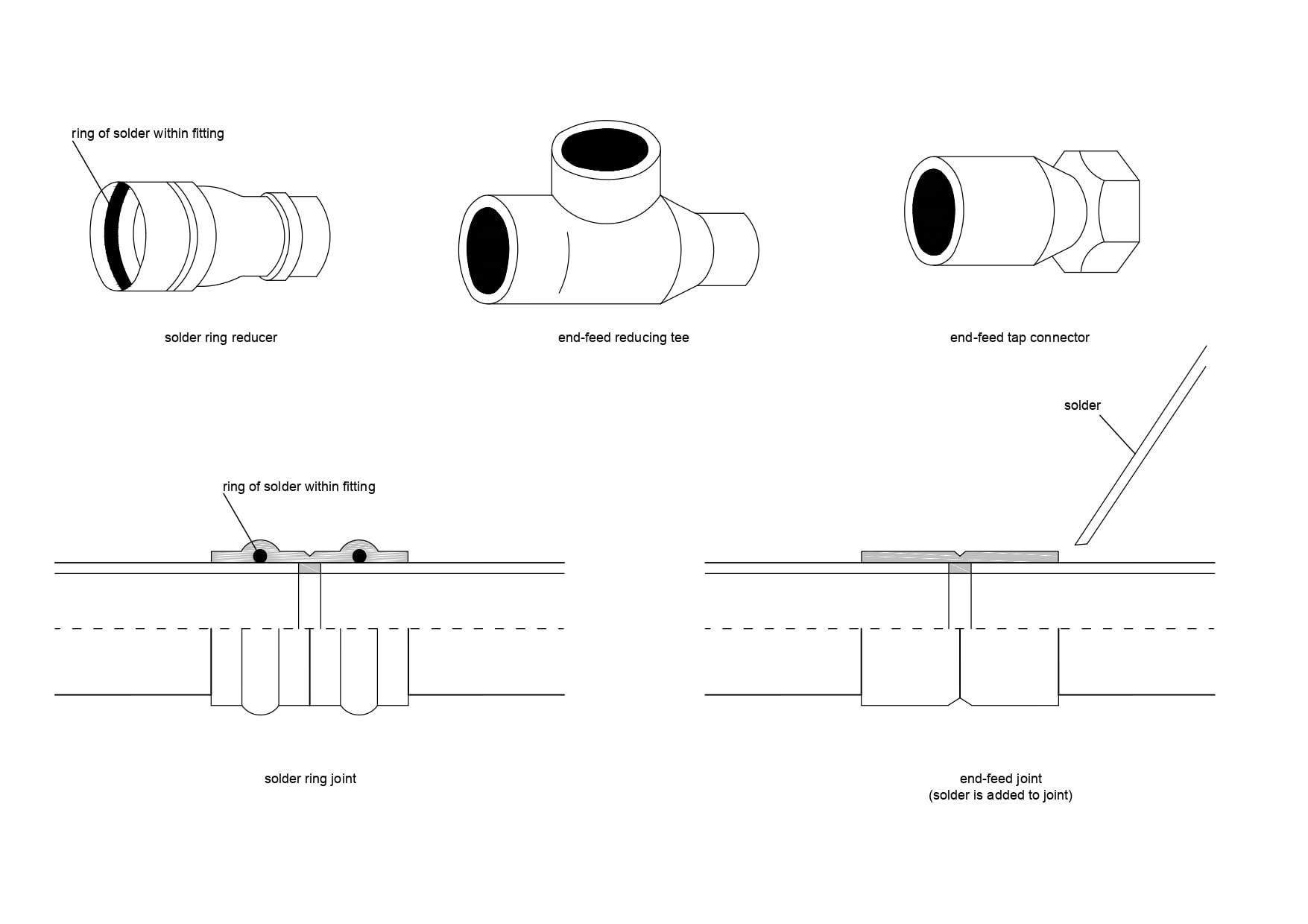 ring of solder within fitting

solder ring reducer

end-feed reducing tee

end-feed tap connector

solder

ring of solder within fitting

solder ring joint

end-feed joint
(solder is added to joint)