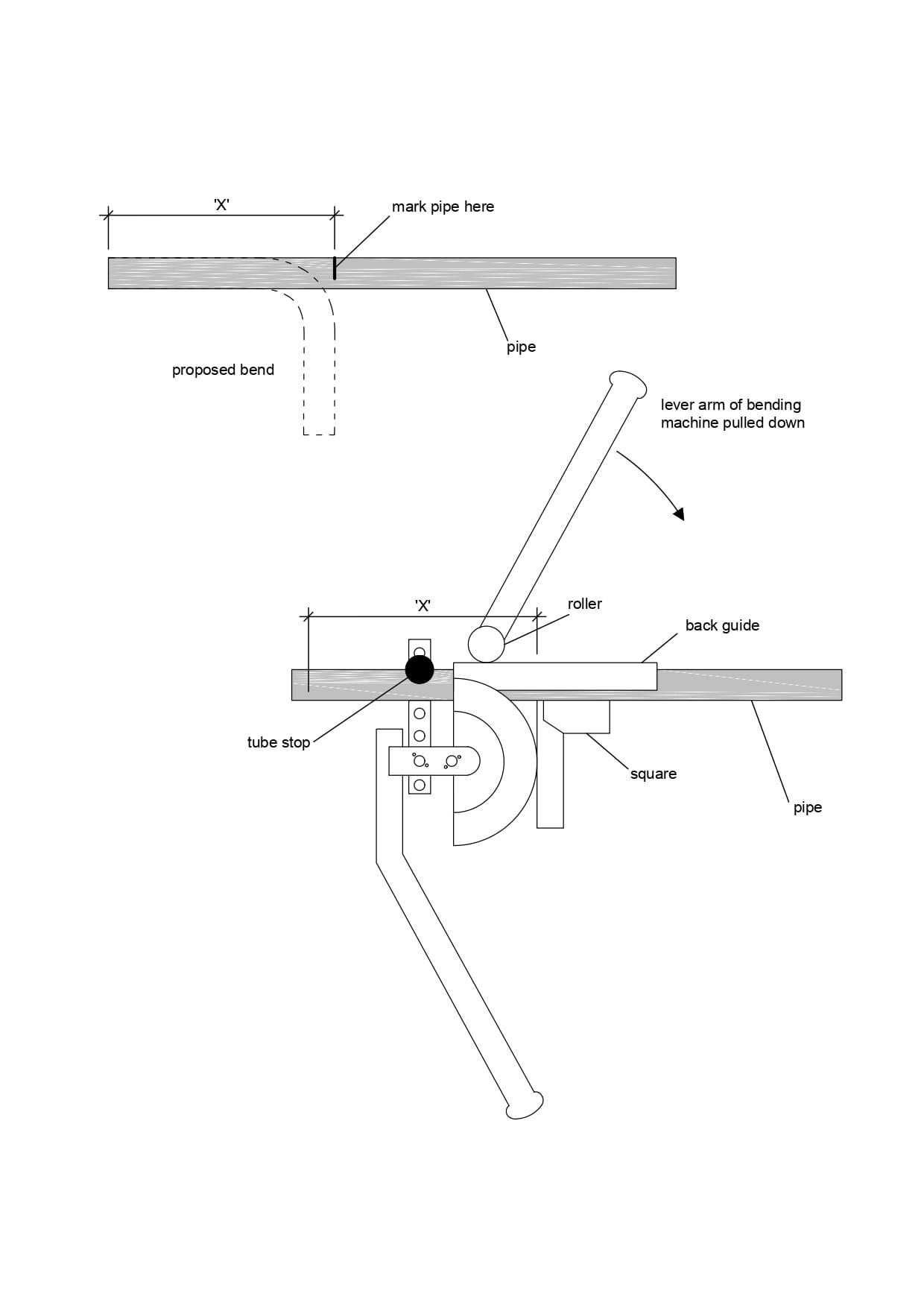 'X'

mark pipe here

pipe

proposed bend

lever arm of bending machine pulled down

'X'

roller

back guide

tube stop

square

pipe