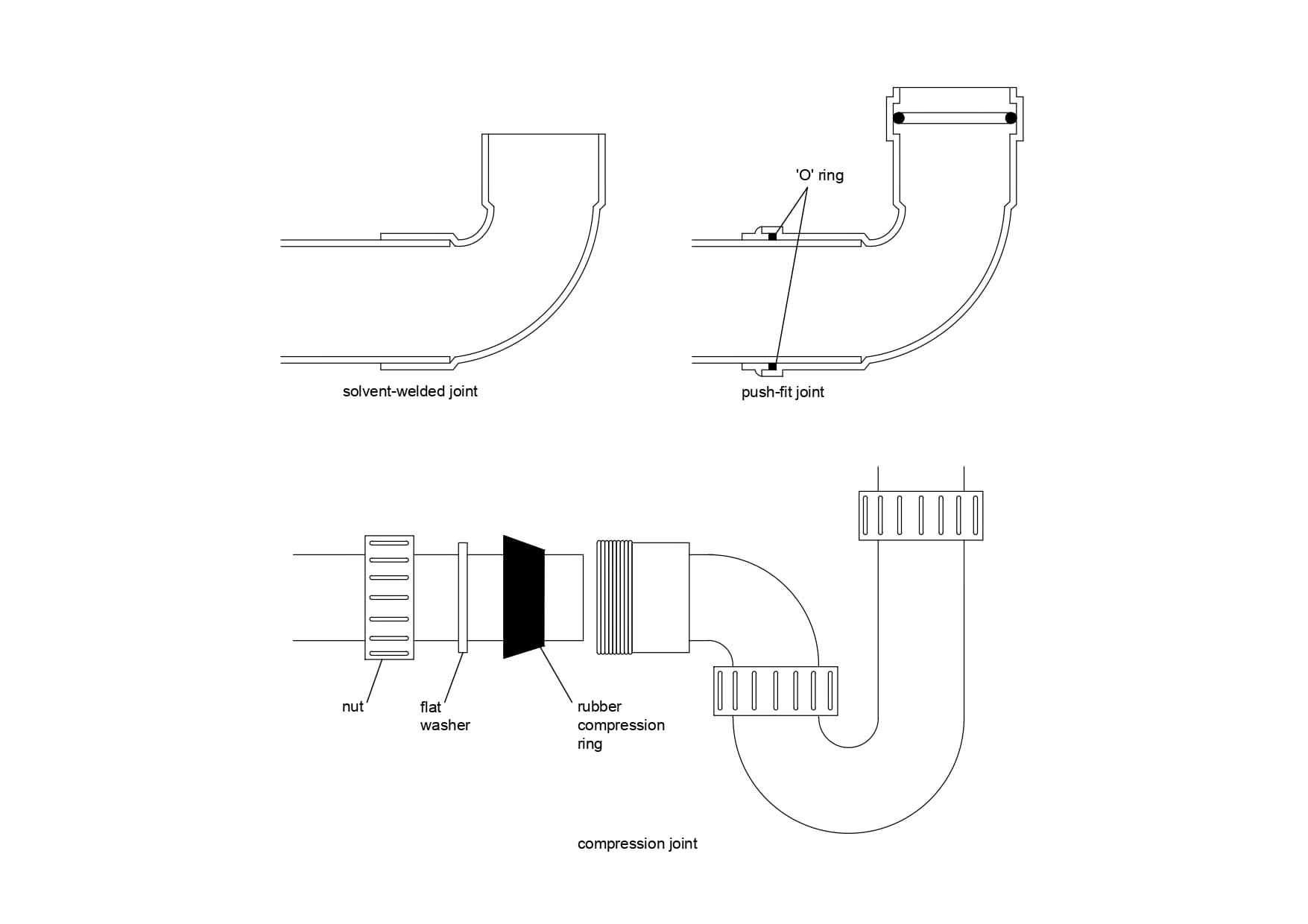 'O' ring

solvent-welded joint

push-fit joint

nut

flat washer

rubber compression ring

compression joint