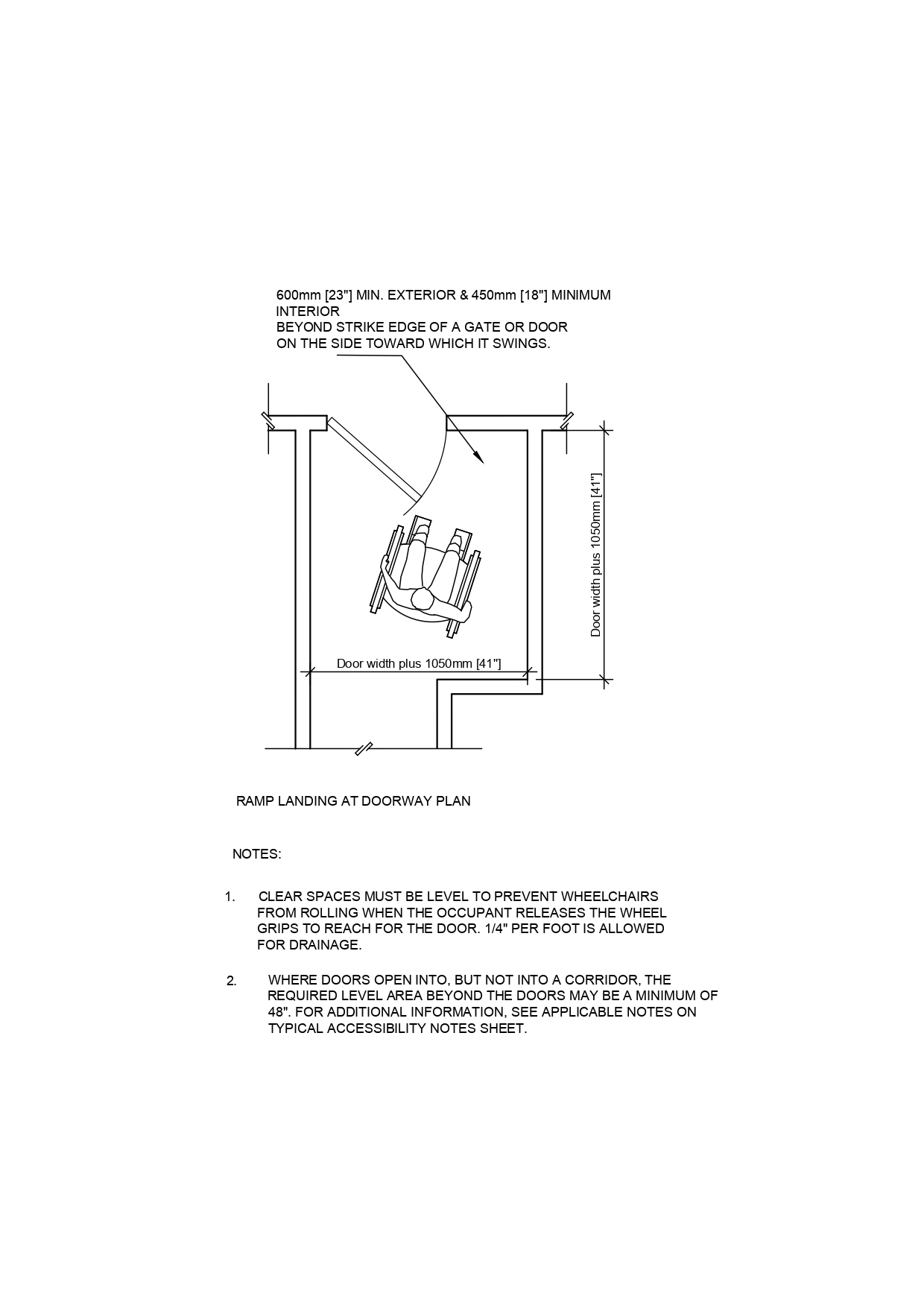 600mm [23"] MIN. EXTERIOR & 450mm [18"] MINIMUM INTERIOR
BEYOND STRIKE EDGE OF A GATE OR DOOR
ON THE SIDE TOWARD WHICH IT SWINGS.

Door width plus 1050mm [41"]

Door width plus 1050mm [41"]

RAMP LANDING AT DOORWAY PLAN

NOTES:

1. CLEAR SPACES MUST BE LEVEL TO PREVENT WHEELCHAIRS FROM ROLLING WHEN THE OCCUPANT RELEASES THE WHEEL GRIPS TO REACH FOR THE DOOR. 1/4" PER FOOT IS ALLOWED FOR DRAINAGE.

2. WHERE DOORS OPEN INTO, BUT NOT INTO A CORRIDOR, THE REQUIRED LEVEL AREA BEYOND THE DOORS MAY BE A MINIMUM OF 48". FOR ADDITIONAL INFORMATION, SEE APPLICABLE NOTES ON TYPICAL ACCESSIBILITY NOTES SHEET.