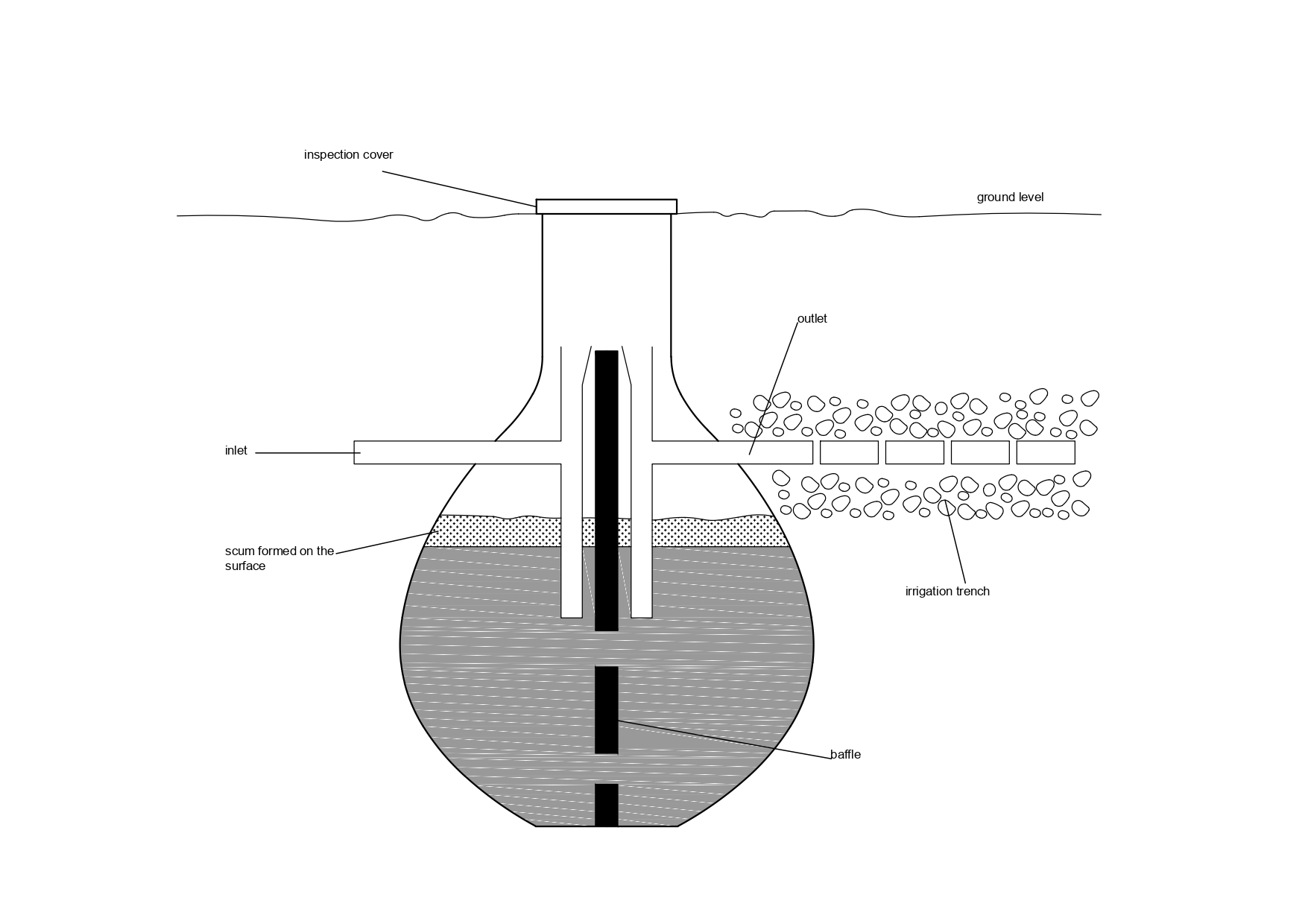 inspection cover

ground level

outlet

inlet

scum formed on the surface

irrigation trench

baffle