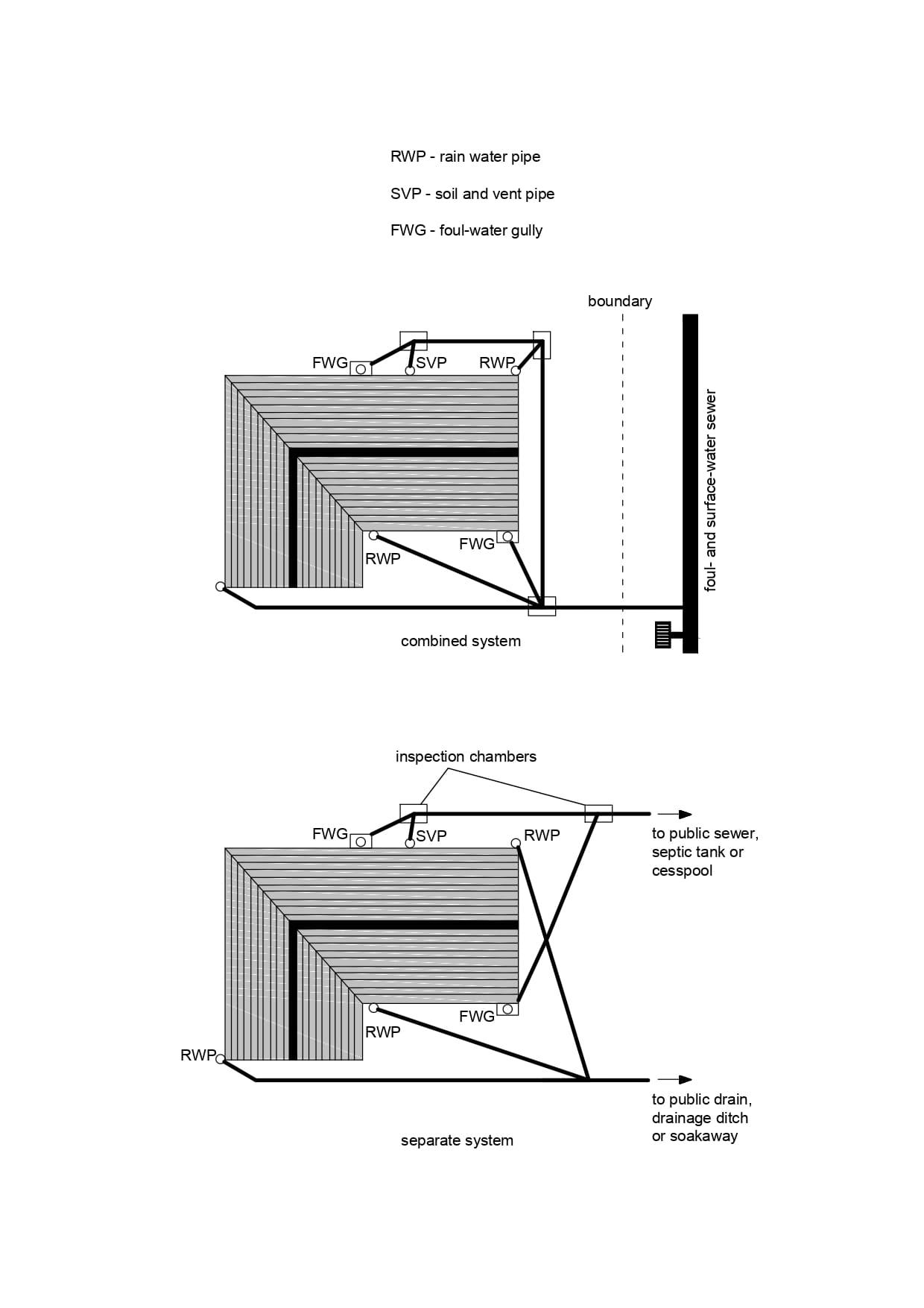 RWP - rain water pipe

SVP - soil and vent pipe

FWG - foul-water gully

boundary

FWG SVP RWP

foul- and surface-water sewer

RWP

FWG

combined system

inspection chambers

FWG SVP RWP

to public sewer, septic tank or cesspool

FWG

RWP

RWP

to public drain, drainage ditch or soakaway

separate system