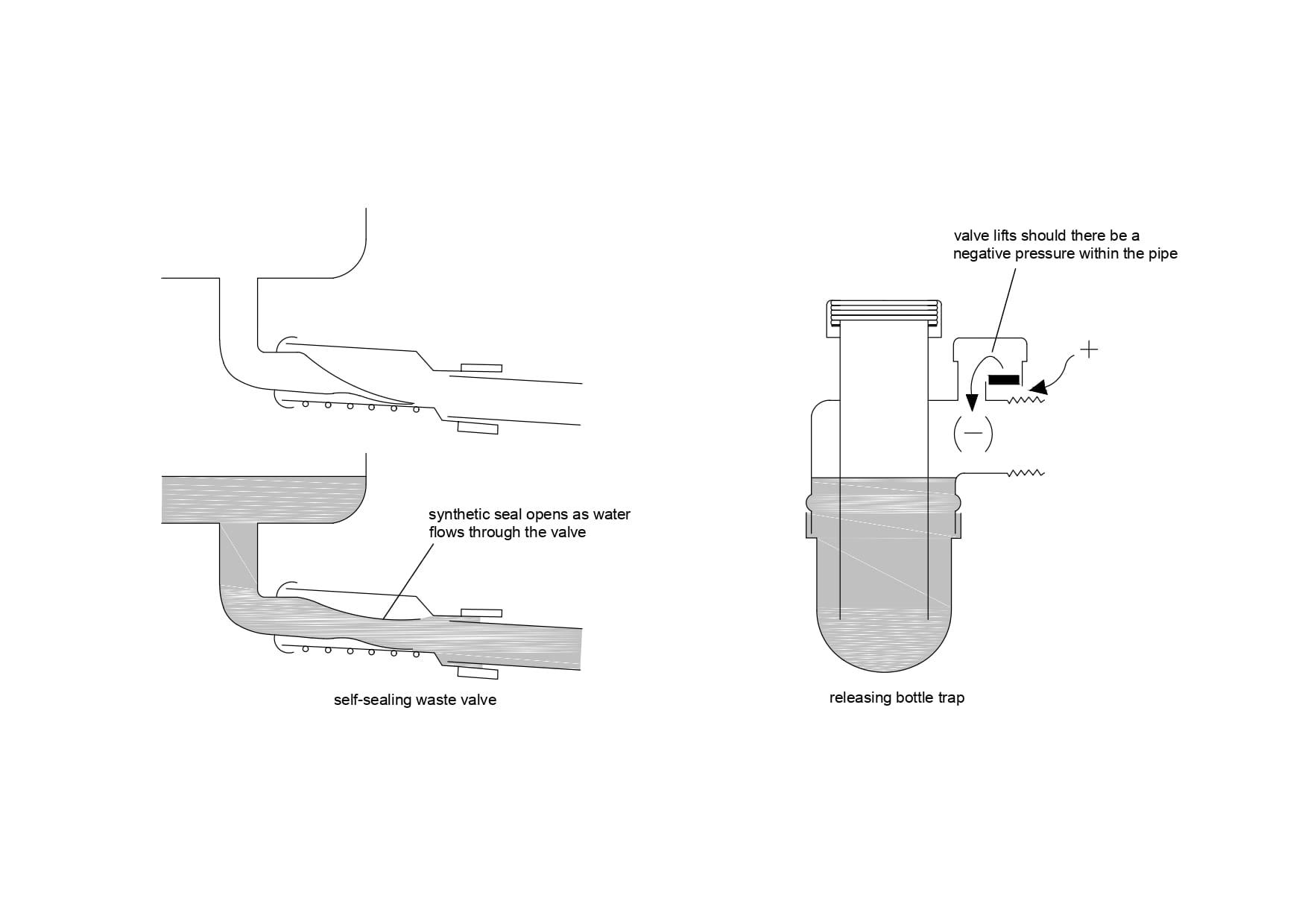 synthetic seal opens as water flows through the valve

self-sealing waste valve

valve lifts should there be a negative pressure within the pipe

+

(−)

releasing bottle trap