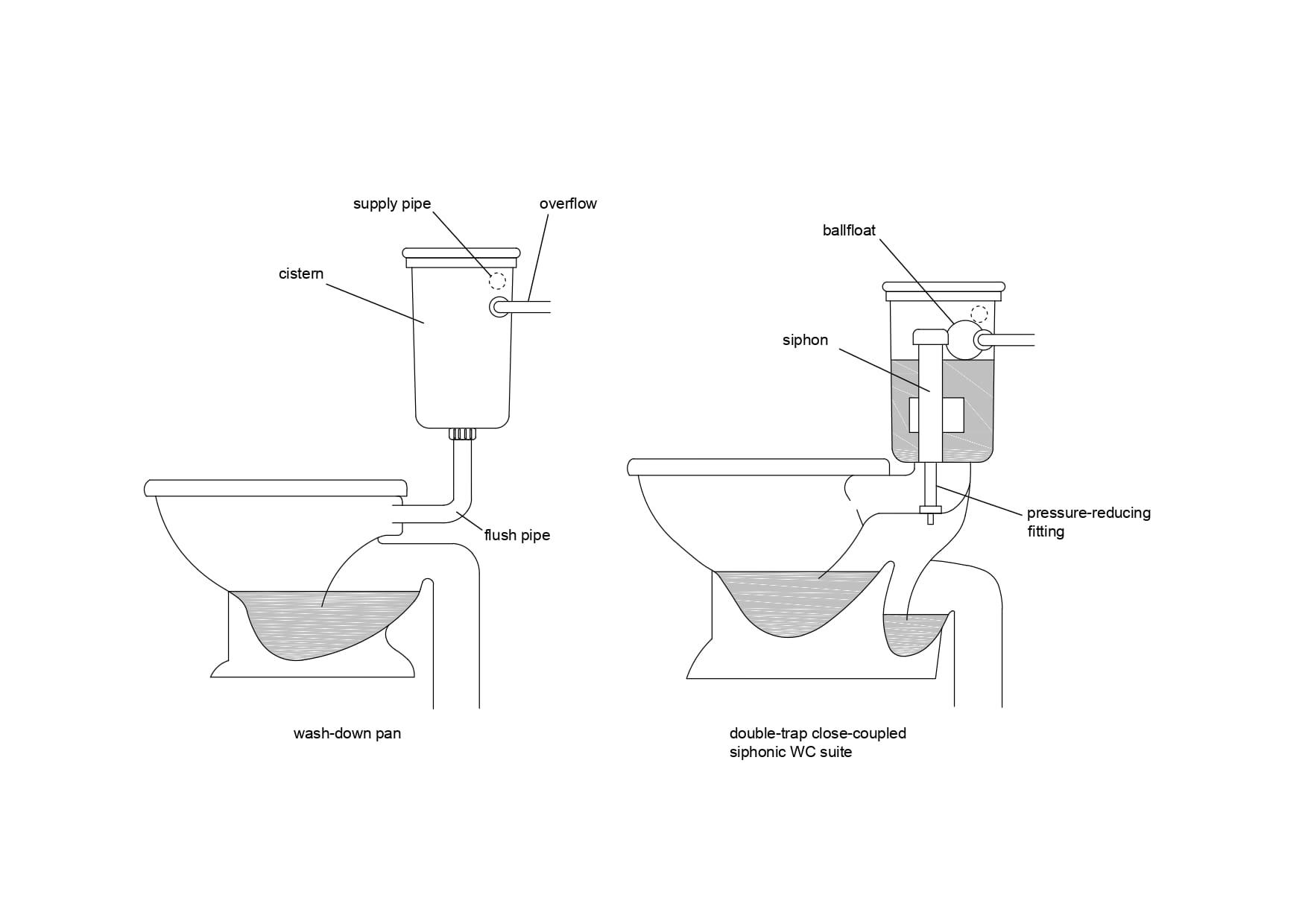 supply pipe

overflow

cistern

flush pipe

wash-down pan

ballfloat

siphon

pressure-reducing fitting

double-trap close-coupled siphonic WC suite