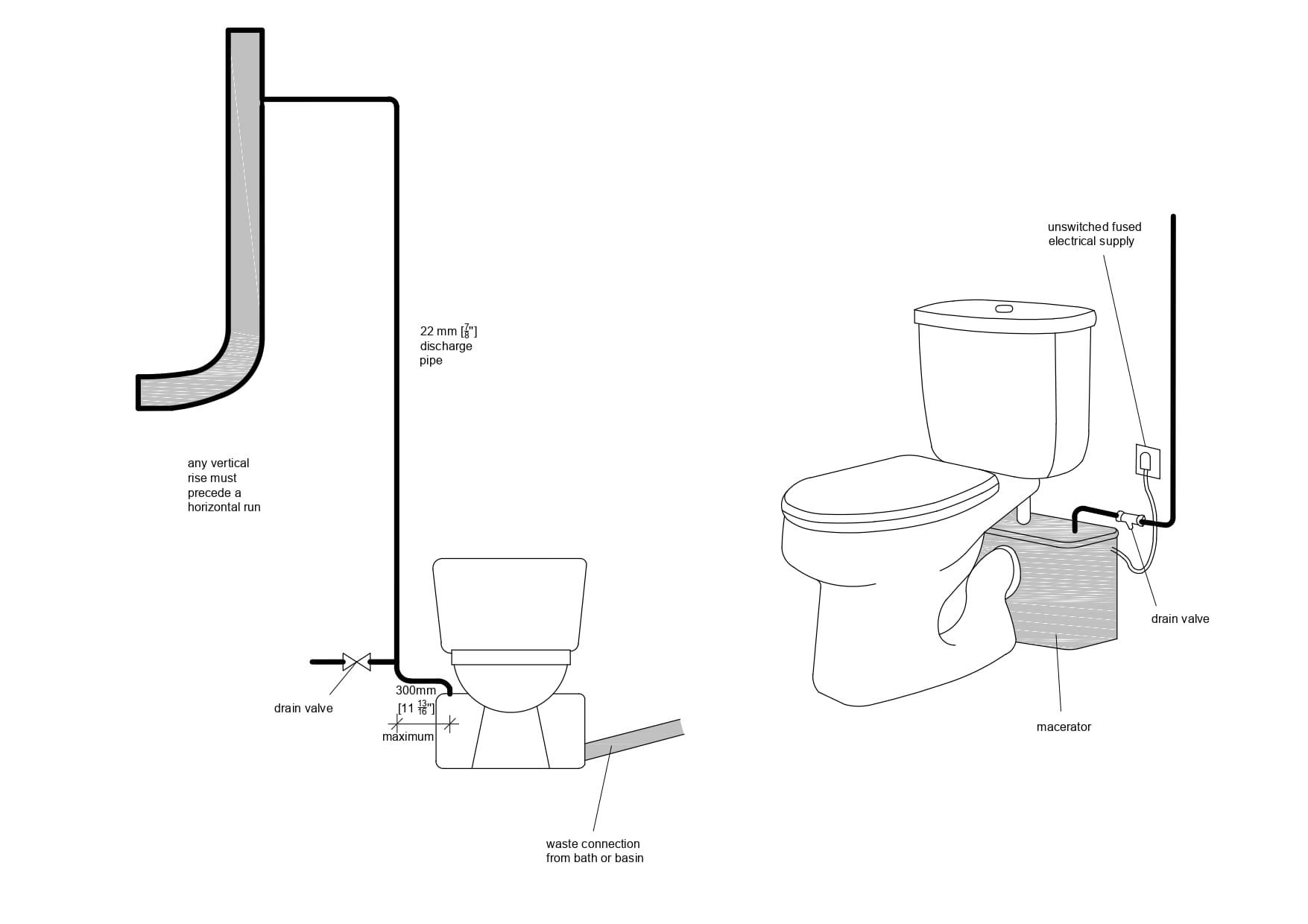 22 mm [$\frac{7}{8}$"]
discharge
pipe

any vertical
rise must
precede a
horizontal run

drain valve

300mm
[11 $\frac{13}{16}$"]
maximum

waste connection
from bath or basin

unswitched fused
electrical supply

drain valve

macerator