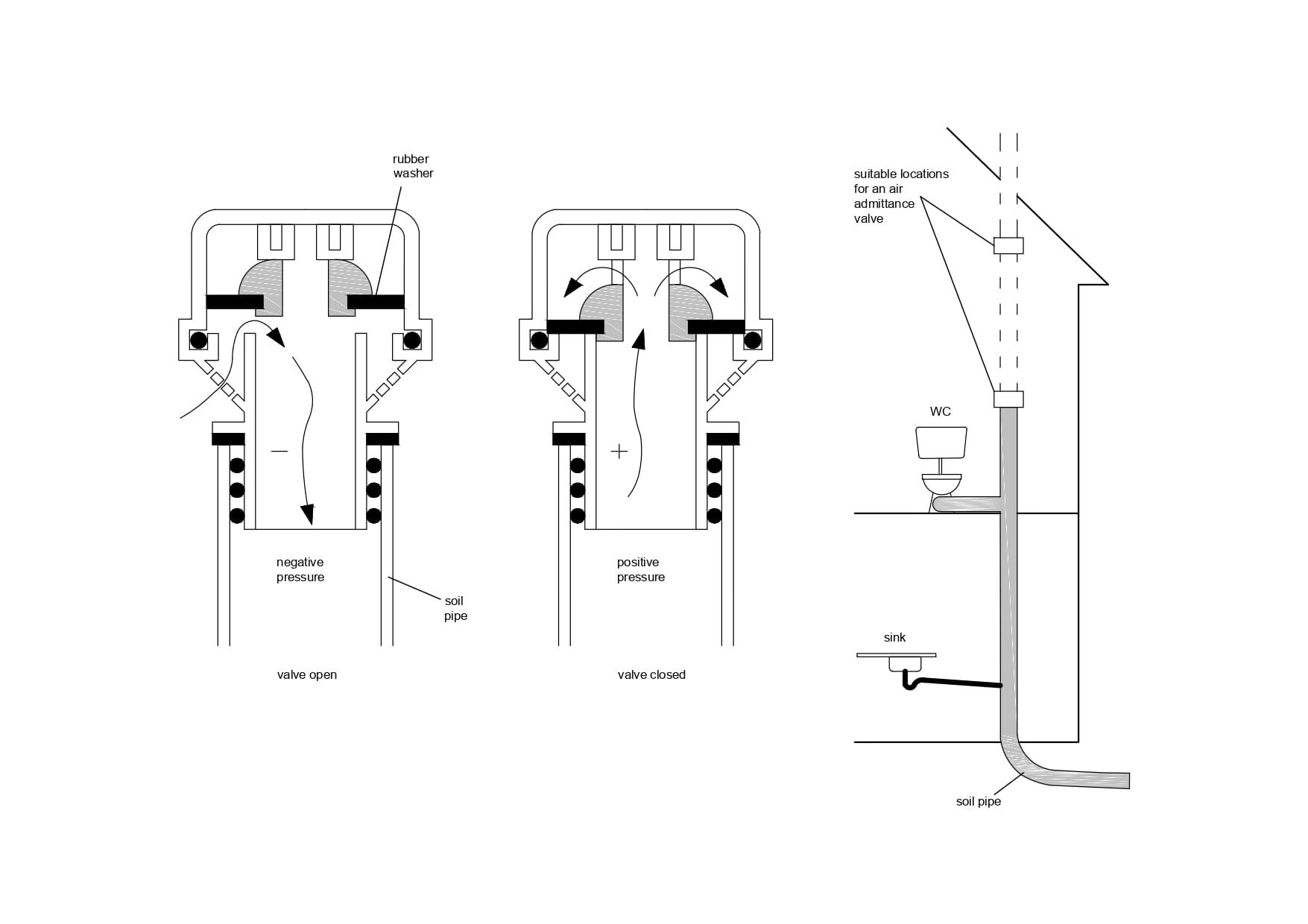 rubber washer

−

negative pressure

soil pipe

valve open

+

positive pressure

valve closed

suitable locations for an air admittance valve

WC

sink

soil pipe