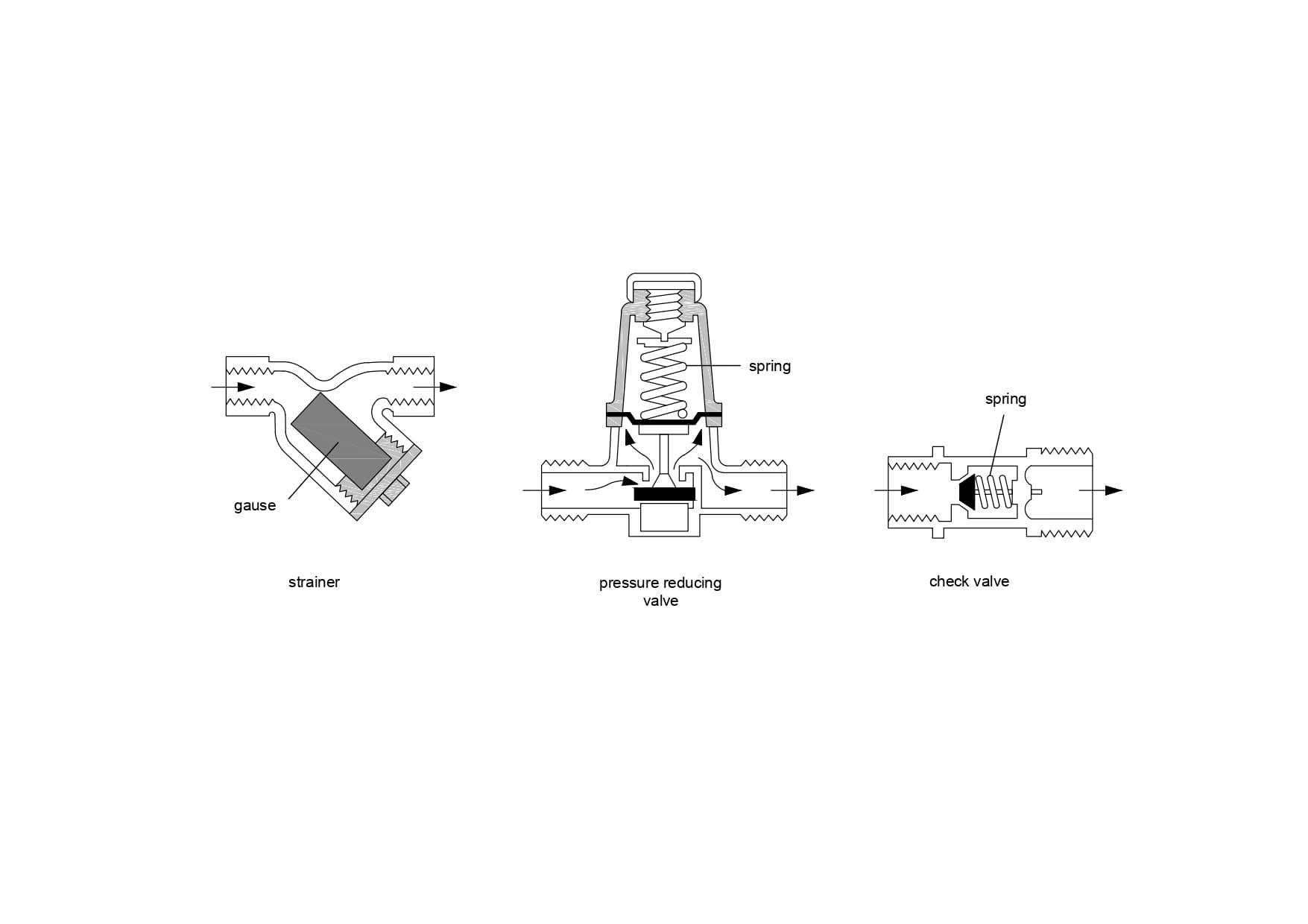 gause

strainer

spring

pressure reducing valve

spring

check valve