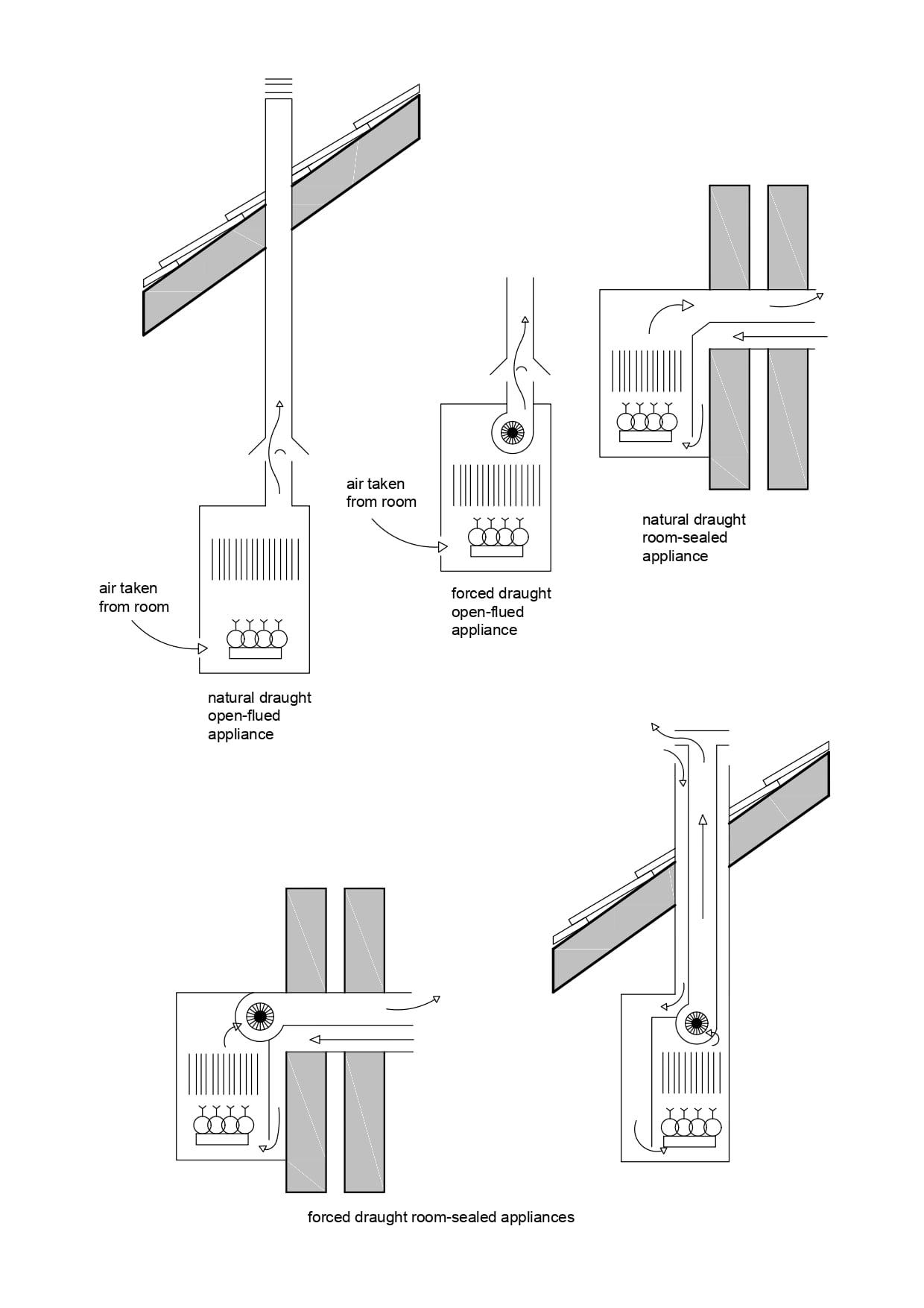 air taken from room

natural draught open-flued appliance

air taken from room

forced draught open-flued appliance

natural draught room-sealed appliance

forced draught room-sealed appliances