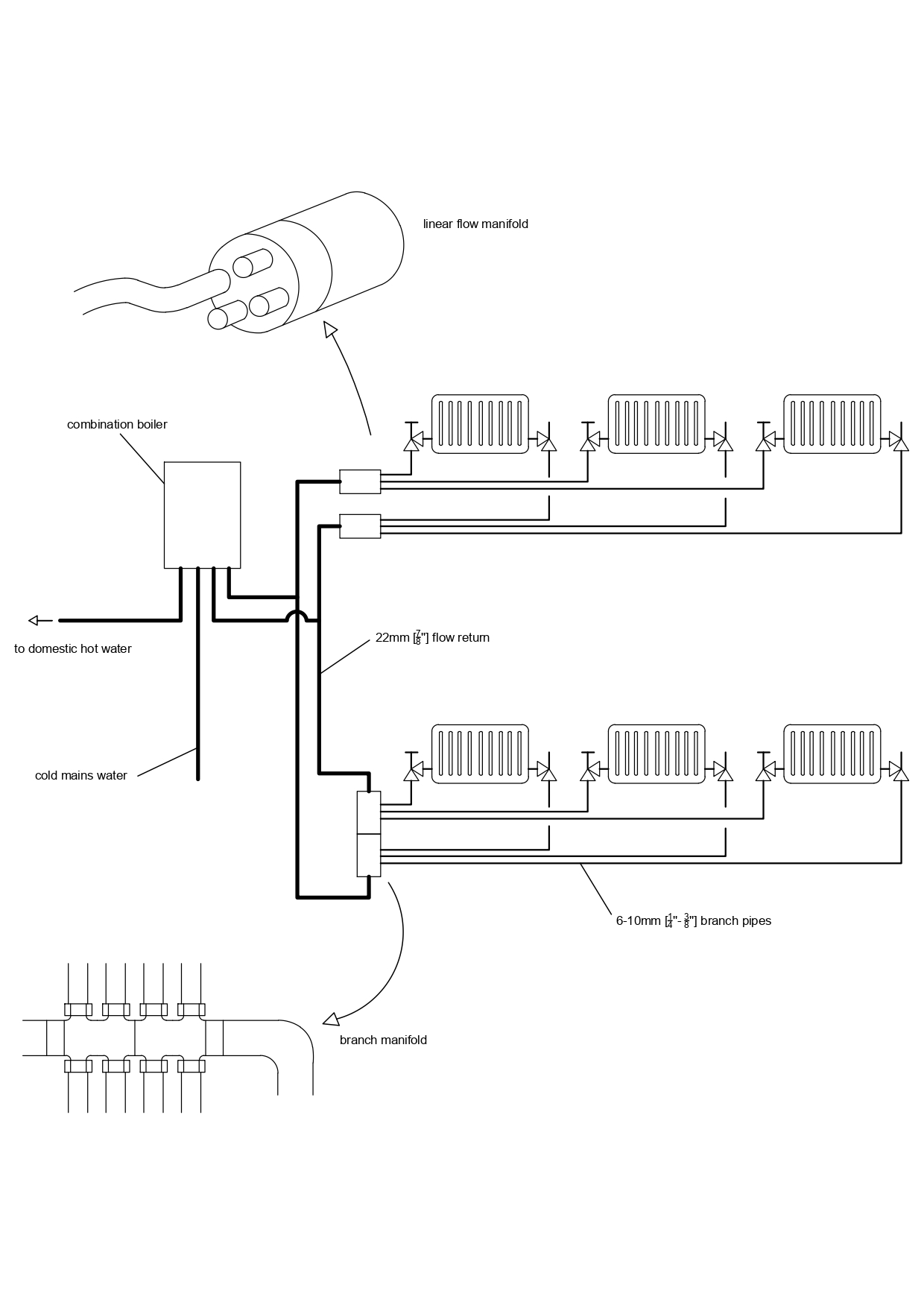 linear flow manifold

combination boiler

to domestic hot water

22mm [$\frac{7}{8}$"] flow return

cold mains water

6-10mm [$\frac{1}{4}$"- $\frac{3}{8}$"] branch pipes

branch manifold