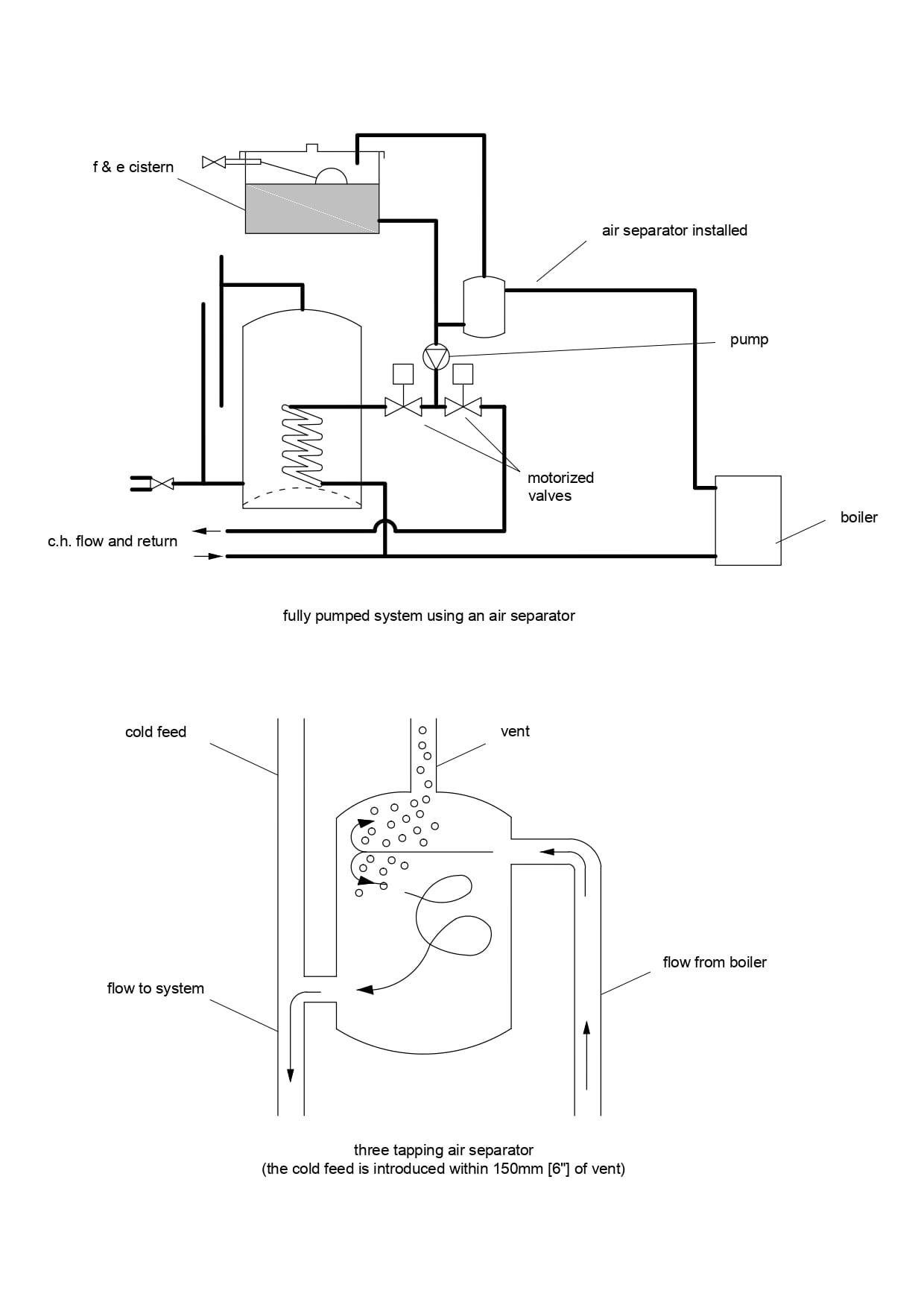 f & e cistern

air separator installed

pump

motorized valves

boiler

c.h. flow and return

fully pumped system using an air separator

cold feed

vent

flow from boiler

flow to system

three tapping air separator
(the cold feed is introduced within 150mm [6"] of vent)