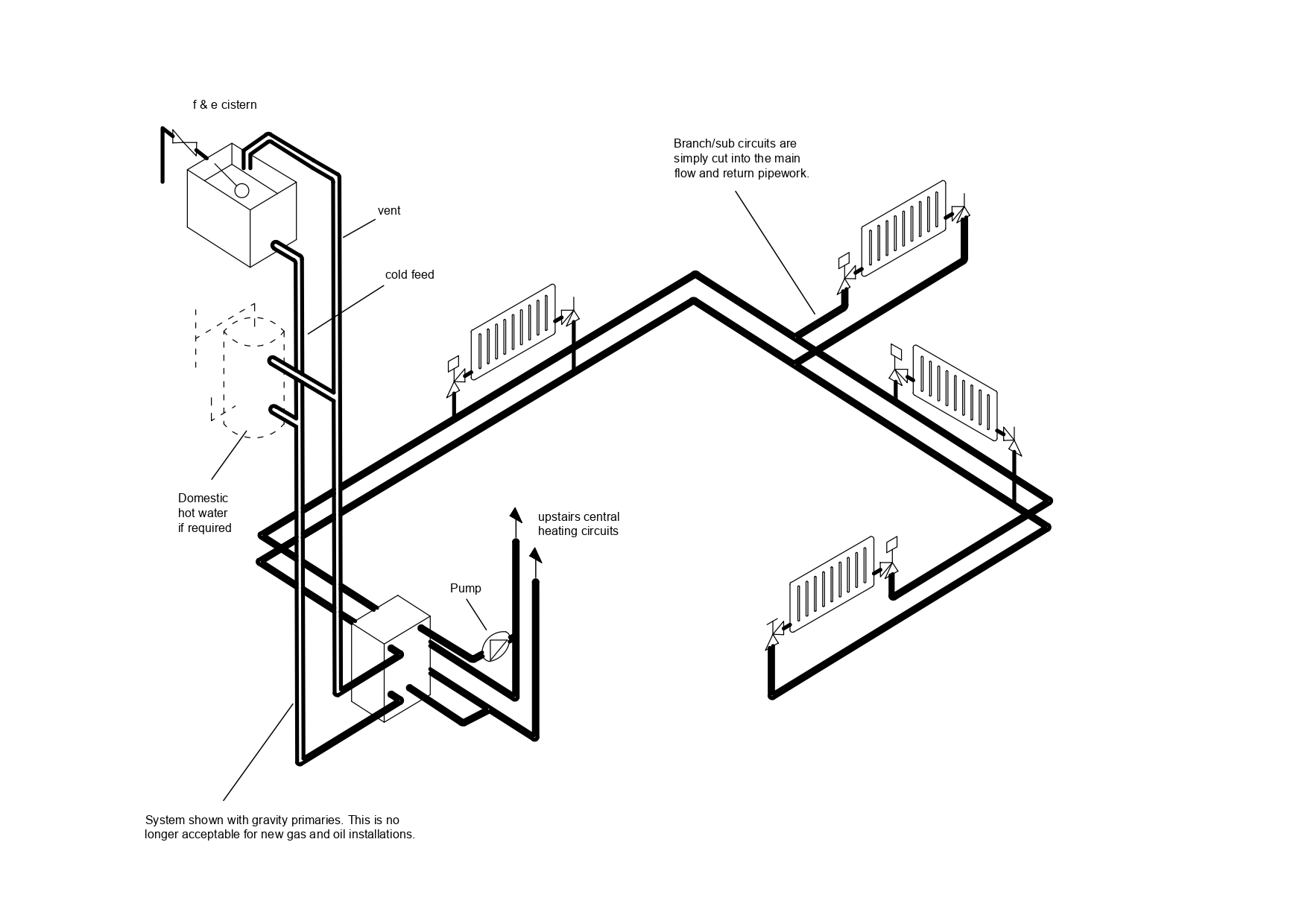 f & e cistern

Branch/sub circuits are simply cut into the main flow and return pipework.

vent

cold feed

Domestic hot water if required

upstairs central heating circuits

Pump

System shown with gravity primaries. This is no longer acceptable for new gas and oil installations.