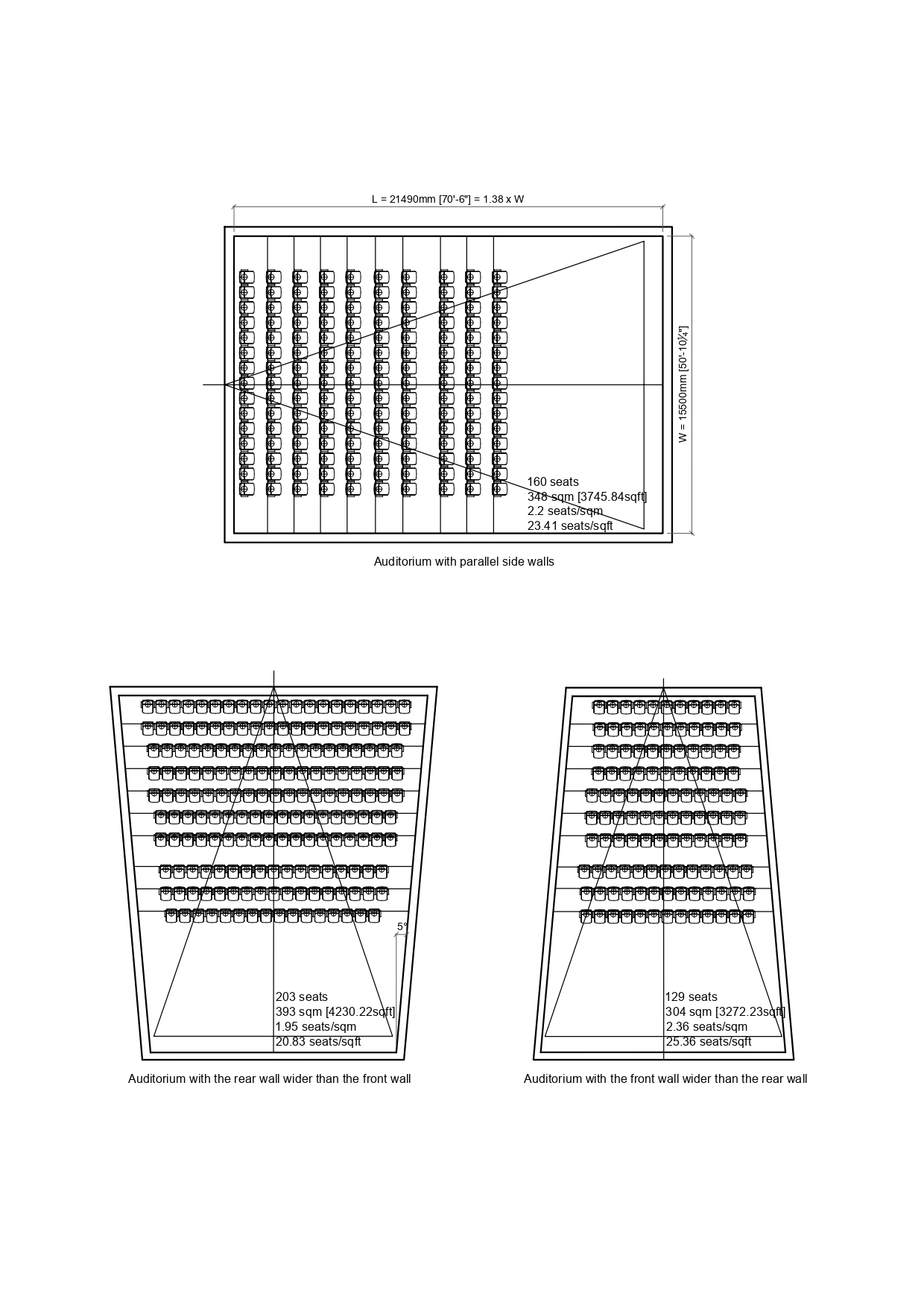 L = 21490mm [70'-6"] = 1.38 x W

W = 15500mm [50'-10¼"]

160 seats
348 sqm [3745.84sqft]
2.2 seats/sqm
23.41 seats/sqft

Auditorium with parallel side walls

5°

203 seats
393 sqm [4230.22sqft]
1.95 seats/sqm
20.83 seats/sqft

Auditorium with the rear wall wider than the front wall

129 seats
304 sqm [3272.23sqft]
2.36 seats/sqm
25.36 seats/sqft

Auditorium with the front wall wider than the rear wall