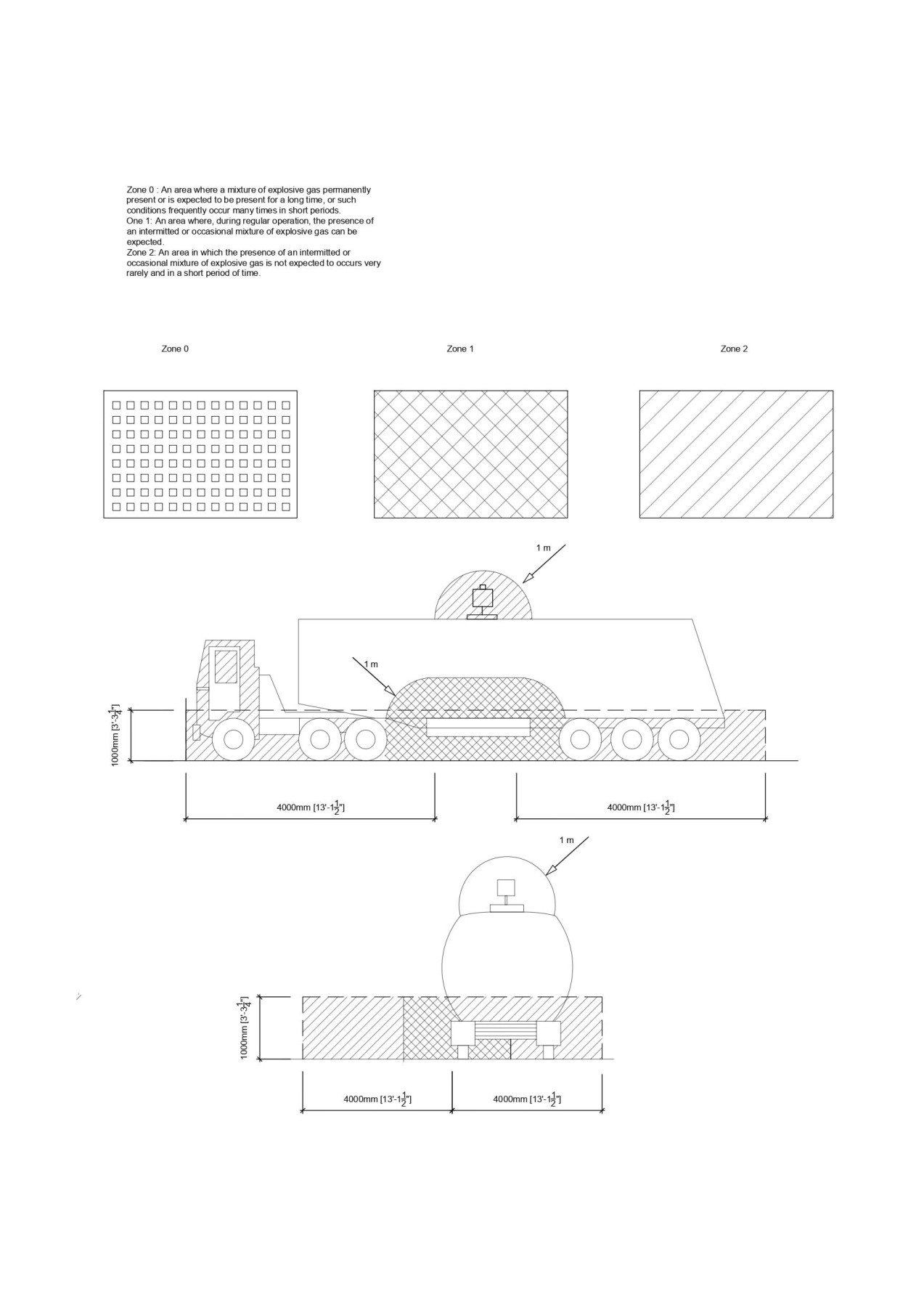 Zone 0 : An area where a mixture of explosive gas permanently present or is expected to be present for a long time, or such conditions frequently occur many times in short periods.
One 1: An area where, during regular operation, the presence of an intermitted or occasional mixture of explosive gas can be expected.
Zone 2: An area in which the presence of an intermitted or occasional mixture of explosive gas is not expected to occurs very rarely and in a short period of time.

Zone 0

Zone 1

Zone 2

1 m

1 m

1000mm [3'-3$\frac{1}{4}$"]

4000mm [13'-1$\frac{1}{2}$"]

4000mm [13'-1$\frac{1}{2}$"]

1 m

1000mm [3'-3$\frac{1}{4}$"]

4000mm [13'-1$\frac{1}{2}$"]

4000mm [13'-1$\frac{1}{2}$"]