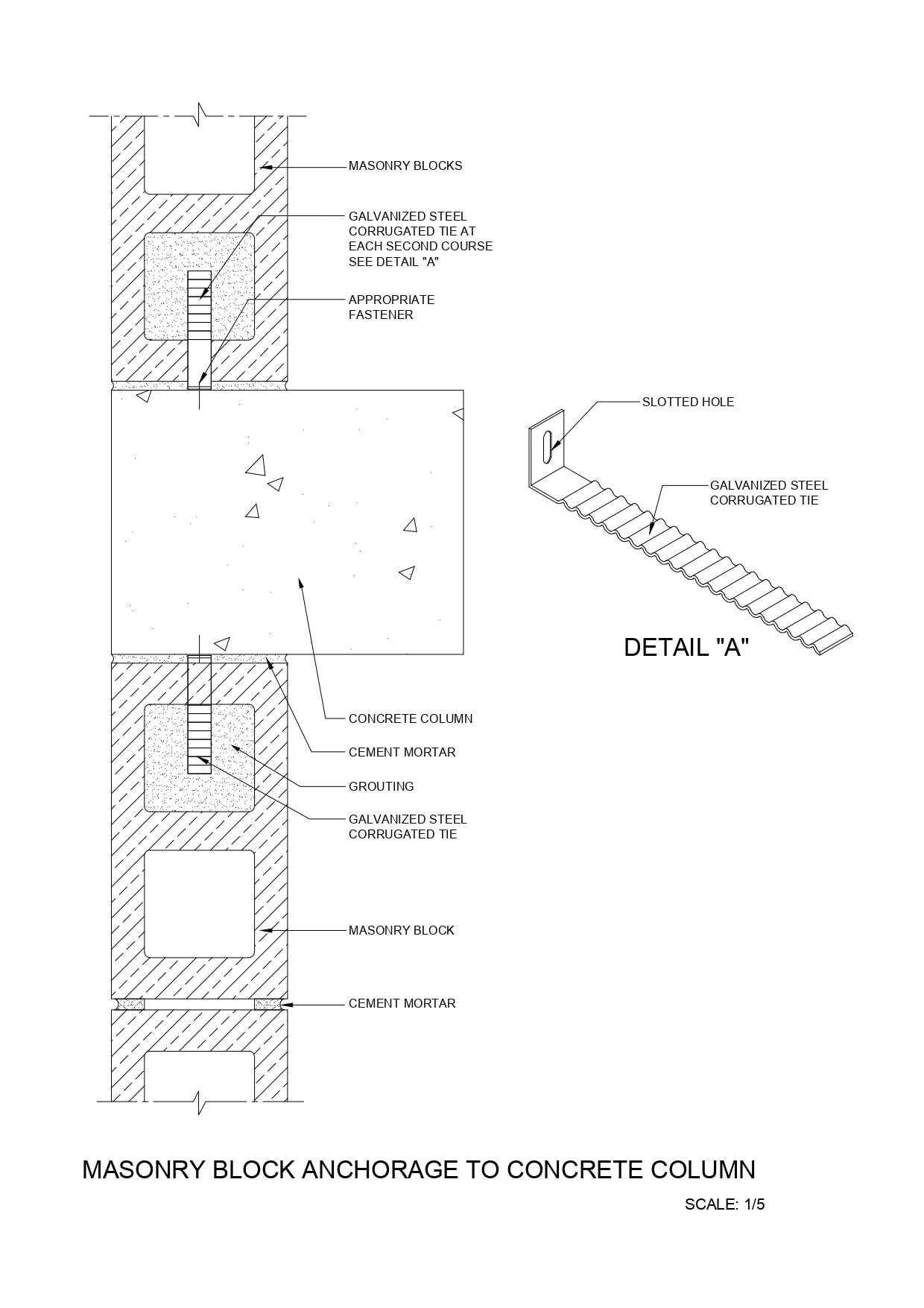 MASONRY BLOCKS

GALVANIZED STEEL CORRUGATED TIE AT EACH SECOND COURSE SEE DETAIL "A"

APPROPRIATE FASTENER

SLOTTED HOLE

GALVANIZED STEEL CORRUGATED TIE

DETAIL "A"

CONCRETE COLUMN

CEMENT MORTAR

GROUTING

GALVANIZED STEEL CORRUGATED TIE

MASONRY BLOCK

CEMENT MORTAR

MASONRY BLOCK ANCHORAGE TO CONCRETE COLUMN

SCALE: 1/5