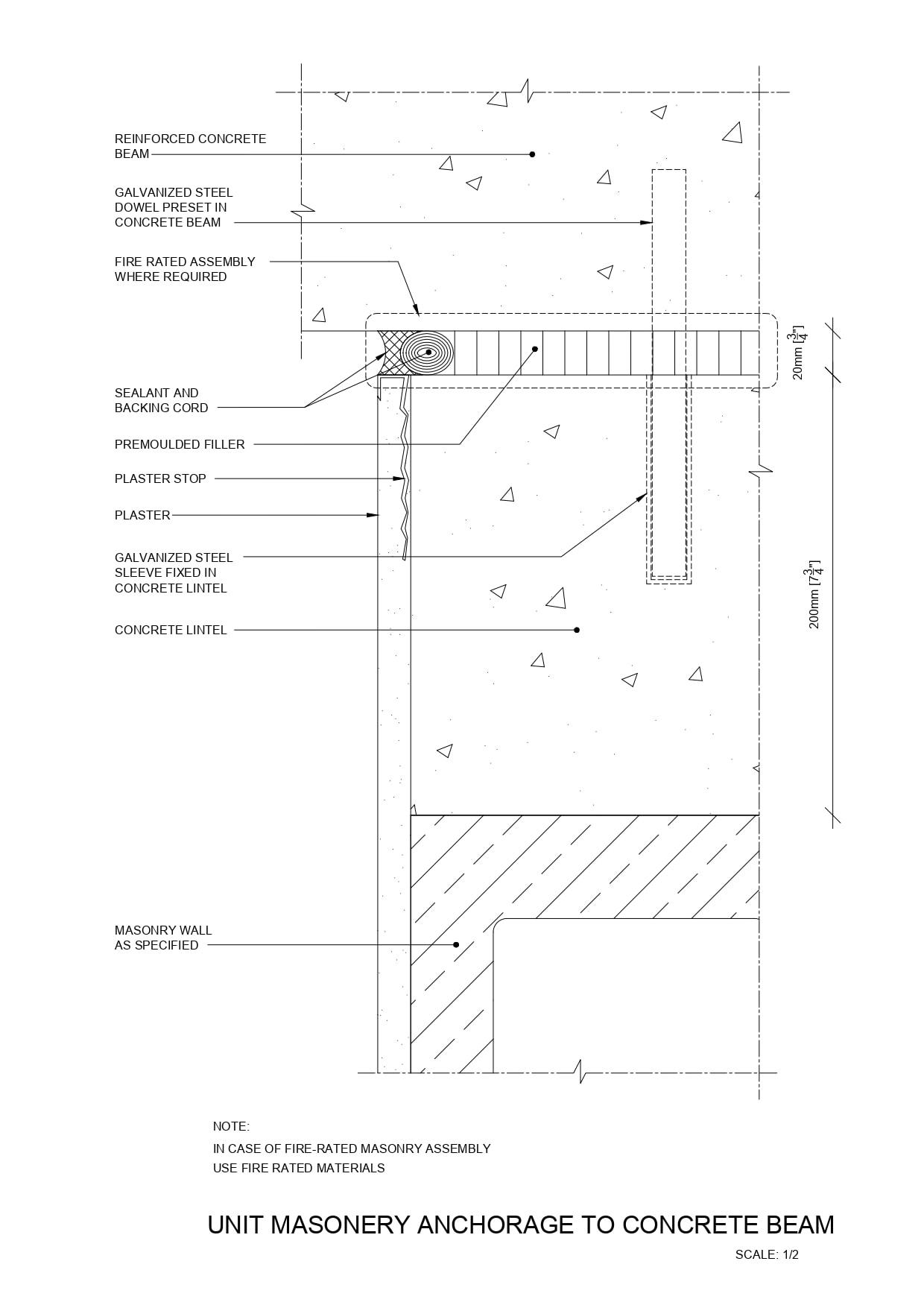 REINFORCED CONCRETE BEAM

GALVANIZED STEEL DOWEL PRESET IN CONCRETE BEAM

FIRE RATED ASSEMBLY WHERE REQUIRED

SEALANT AND BACKING CORD

PREMOULDED FILLER

PLASTER STOP

PLASTER

GALVANIZED STEEL SLEEVE FIXED IN CONCRETE LINTEL

CONCRETE LINTEL

MASONRY WALL AS SPECIFIED

20mm [$\frac{3}{4}$"]

200mm [$7\frac{3}{4}$"]

NOTE:
IN CASE OF FIRE-RATED MASONRY ASSEMBLY USE FIRE RATED MATERIALS

UNIT MASONERY ANCHORAGE TO CONCRETE BEAM

SCALE: 1/2