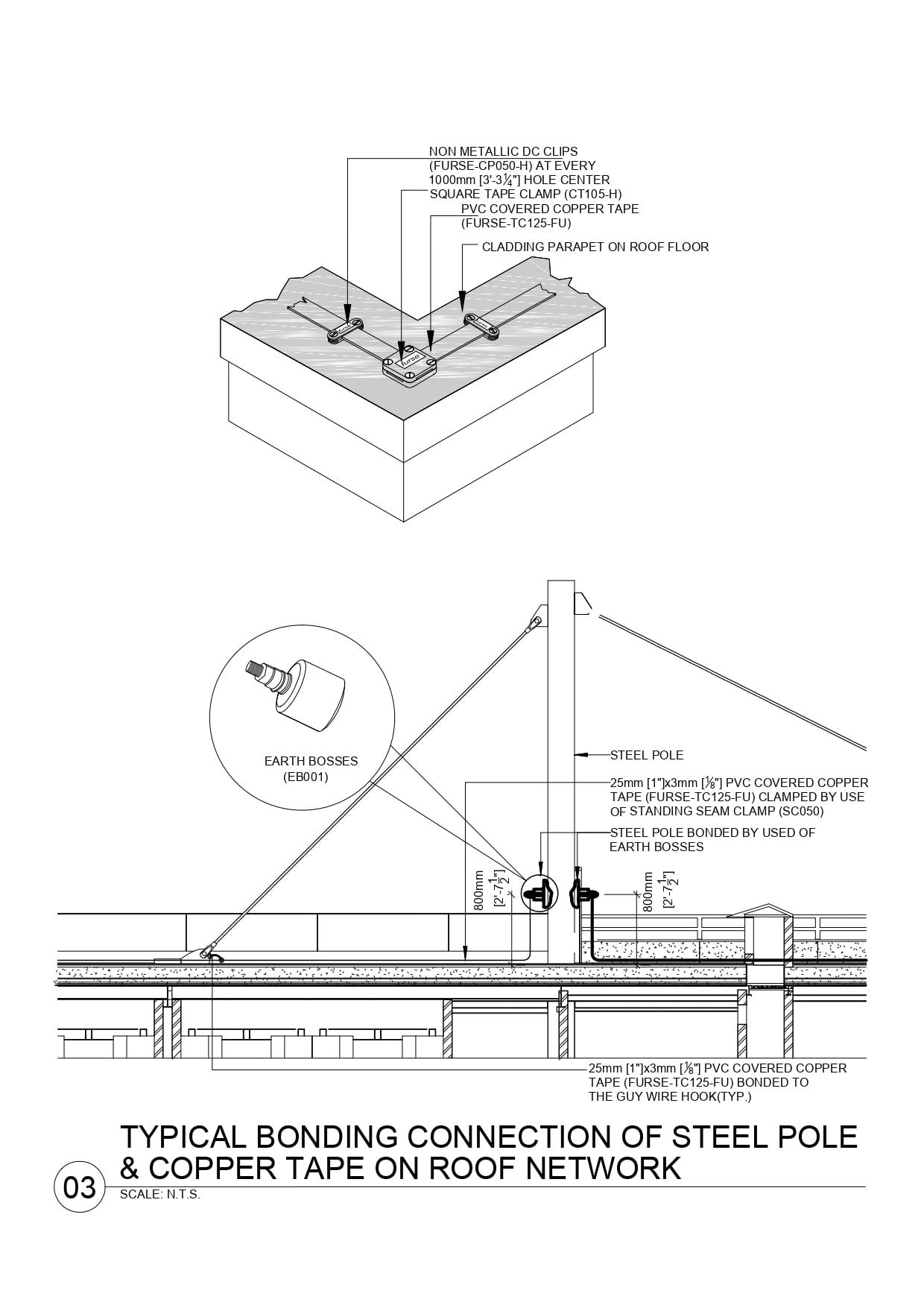 NON METALLIC DC CLIPS (FURSE-CP050-H) AT EVERY 1000mm [3'-3$\frac{1}{4}$"] HOLE CENTER

SQUARE TAPE CLAMP (CT105-H)

PVC COVERED COPPER TAPE (FURSE-TC125-FU)

CLADDING PARAPET ON ROOF FLOOR

furse

furse

furse

EARTH BOSSES (EB001)

STEEL POLE

25mm [1"]x3mm [$\frac{1}{8}$"] PVC COVERED COPPER TAPE (FURSE-TC125-FU) CLAMPED BY USE OF STANDING SEAM CLAMP (SC050)

STEEL POLE BONDED BY USED OF EARTH BOSSES

800mm [2'-7$\frac{1}{2}$"]

800mm [2'-7$\frac{1}{2}$"]

25mm [1"]x3mm [$\frac{1}{8}$"] PVC COVERED COPPER TAPE (FURSE-TC125-FU) BONDED TO THE GUY WIRE HOOK(TYP.)

03

TYPICAL BONDING CONNECTION OF STEEL POLE & COPPER TAPE ON ROOF NETWORK

SCALE: N.T.S.