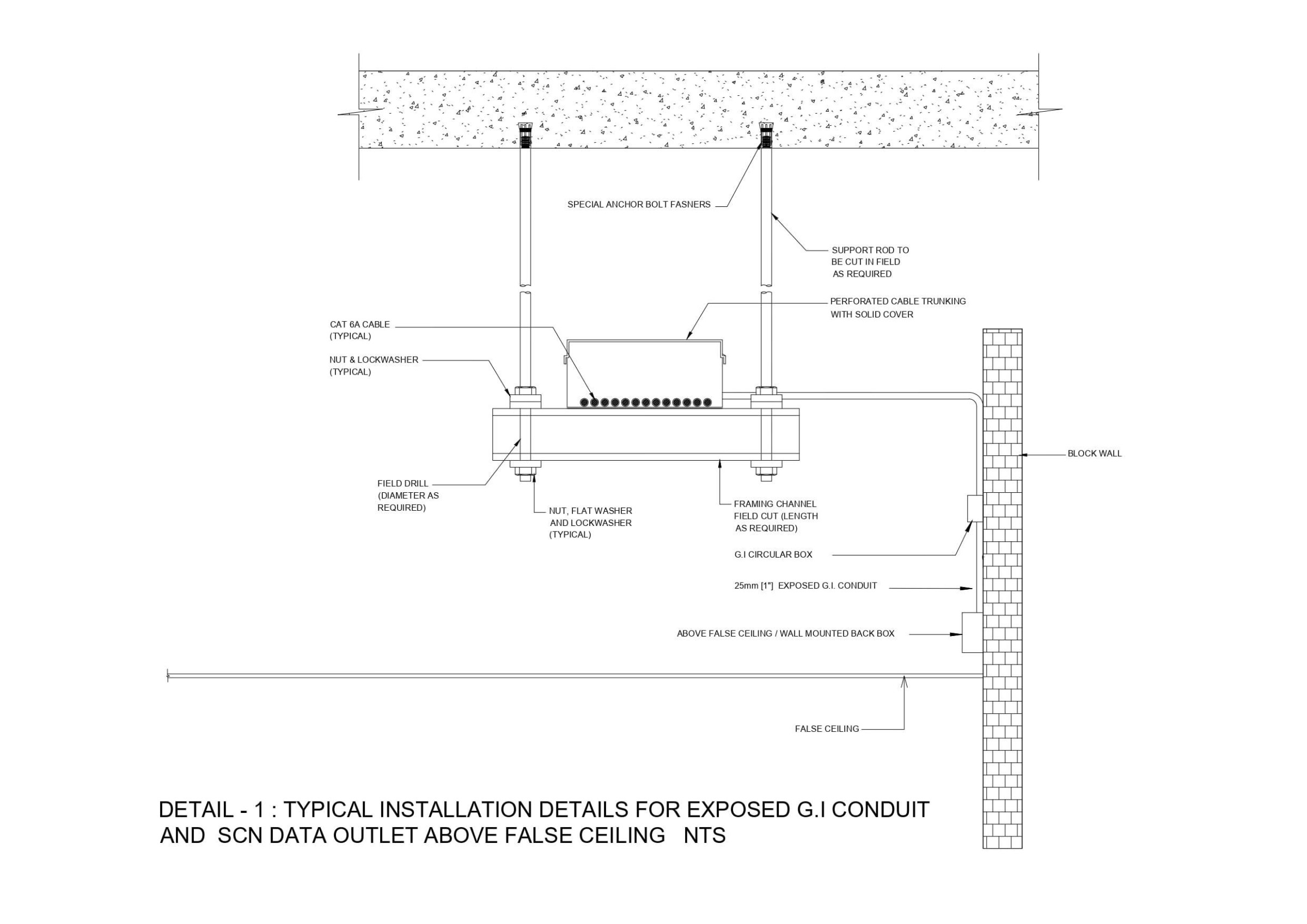 SPECIAL ANCHOR BOLT FASNERS

SUPPORT ROD TO BE CUT IN FIELD AS REQUIRED

PERFORATED CABLE TRUNKING WITH SOLID COVER

CAT 6A CABLE (TYPICAL)

NUT & LOCKWASHER (TYPICAL)

BLOCK WALL

FIELD DRILL (DIAMETER AS REQUIRED)

NUT, FLAT WASHER AND LOCKWASHER (TYPICAL)

FRAMING CHANNEL FIELD CUT (LENGTH AS REQUIRED)

G.I CIRCULAR BOX

25mm [1"] EXPOSED G.I. CONDUIT

ABOVE FALSE CEILING / WALL MOUNTED BACK BOX

FALSE CEILING

DETAIL - 1 : TYPICAL INSTALLATION DETAILS FOR EXPOSED G.I CONDUIT AND SCN DATA OUTLET ABOVE FALSE CEILING NTS