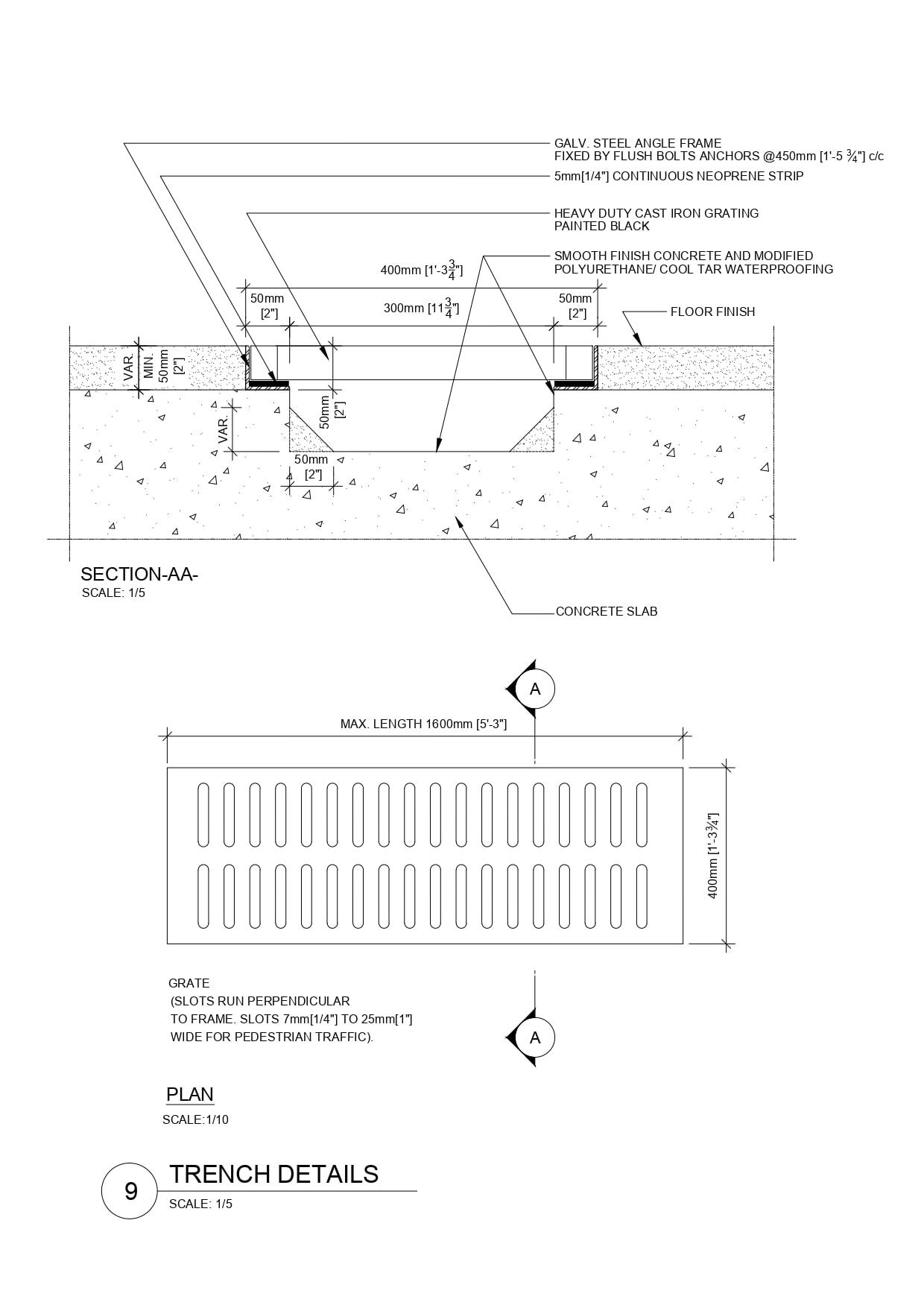 GALV. STEEL ANGLE FRAME
FIXED BY FLUSH BOLTS ANCHORS @450mm [1'-5 $\frac{3}{4}$"] c/c

5mm[1/4"] CONTINUOUS NEOPRENE STRIP

HEAVY DUTY CAST IRON GRATING
PAINTED BLACK

SMOOTH FINISH CONCRETE AND MODIFIED
POLYURETHANE/ COOL TAR WATERPROOFING

400mm [1'-3$\frac{3}{4}$"]

50mm [2"]

300mm [11$\frac{3}{4}$"]

50mm [2"]

FLOOR FINISH

VAR.

MIN. 50mm [2"]

50mm [2"]

VAR.

50mm [2"]

SECTION-AA-
SCALE: 1/5

CONCRETE SLAB

A

MAX. LENGTH 1600mm [5'-3"]

400mm [1'-3$\frac{3}{4}$"]

GRATE
(SLOTS RUN PERPENDICULAR TO FRAME. SLOTS 7mm[1/4"] TO 25mm[1"] WIDE FOR PEDESTRIAN TRAFFIC).

A

PLAN
SCALE:1/10

9

TRENCH DETAILS
SCALE: 1/5