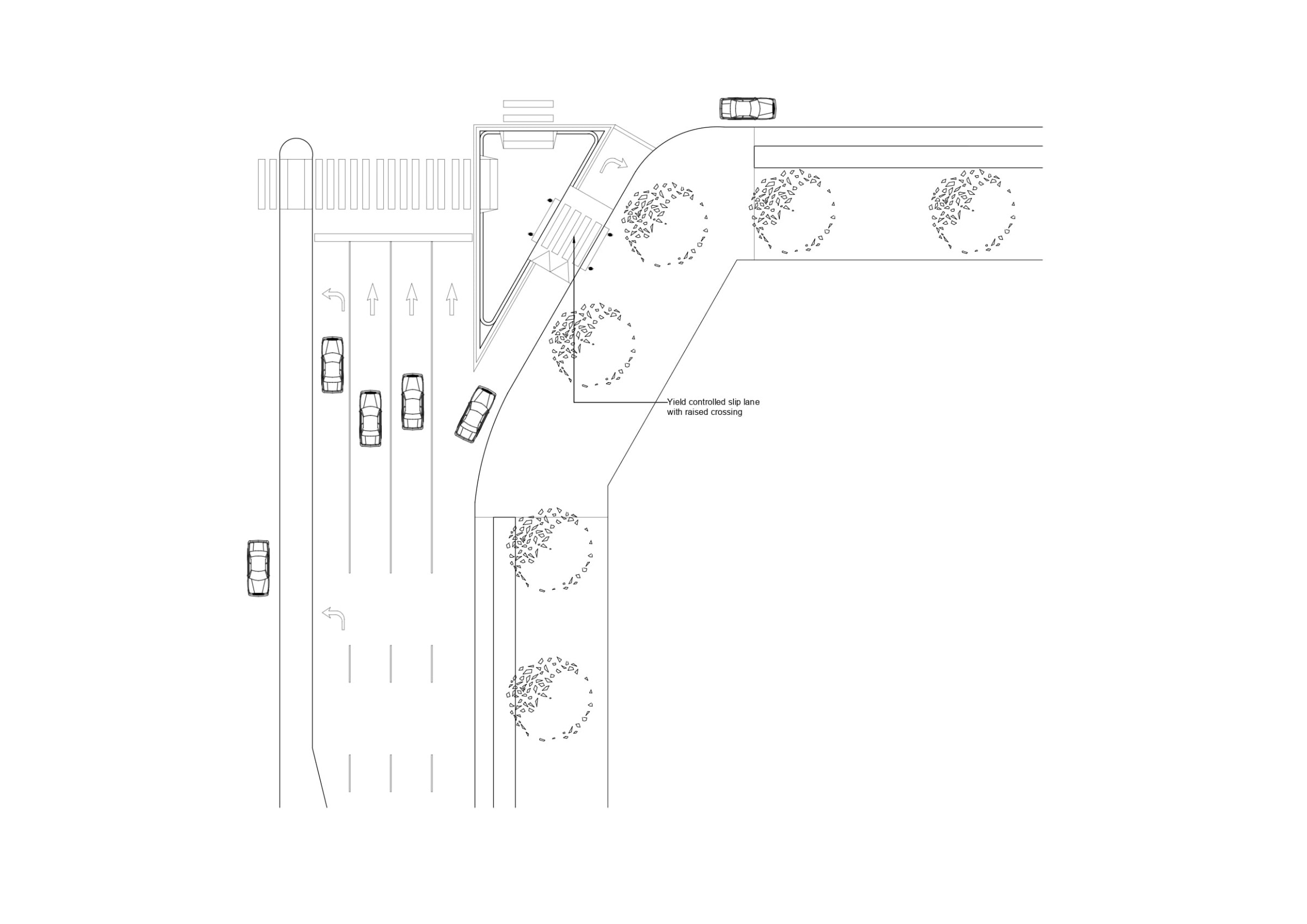 Yield controlled slip lane with raised crossing