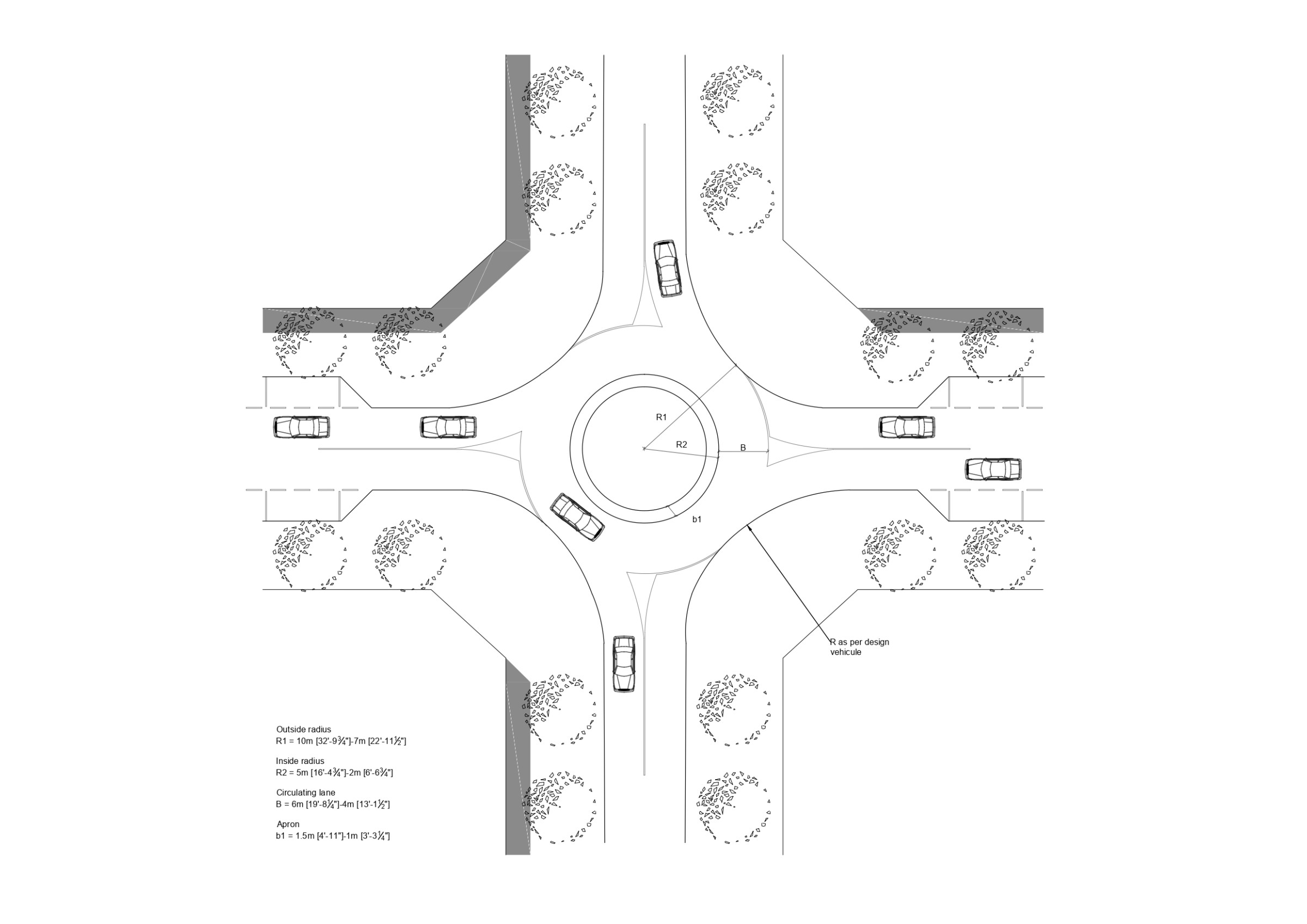 R1

R2

B

b1

R as per design vehicule

Outside radius
R1 = 10m [32'-9¾"]-7m [22'-11½"]

Inside radius
R2 = 5m [16'-4¾"]-2m [6'-6¾"]

Circulating lane
B = 6m [19'-8¼"]-4m [13'-1½"]

Apron
b1 = 1.5m [4'-11"]-1m [3'-3¼"]