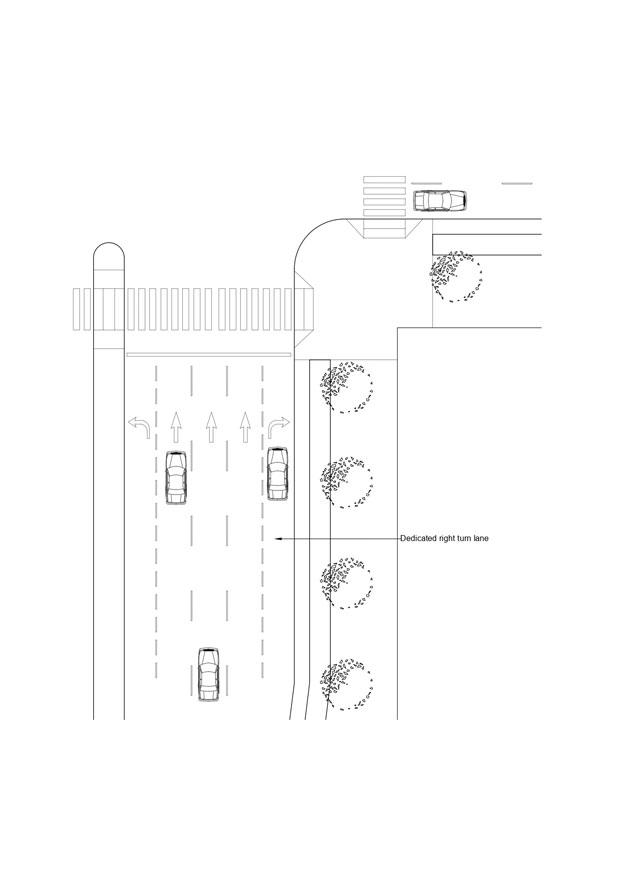 Dedicated right turn lane