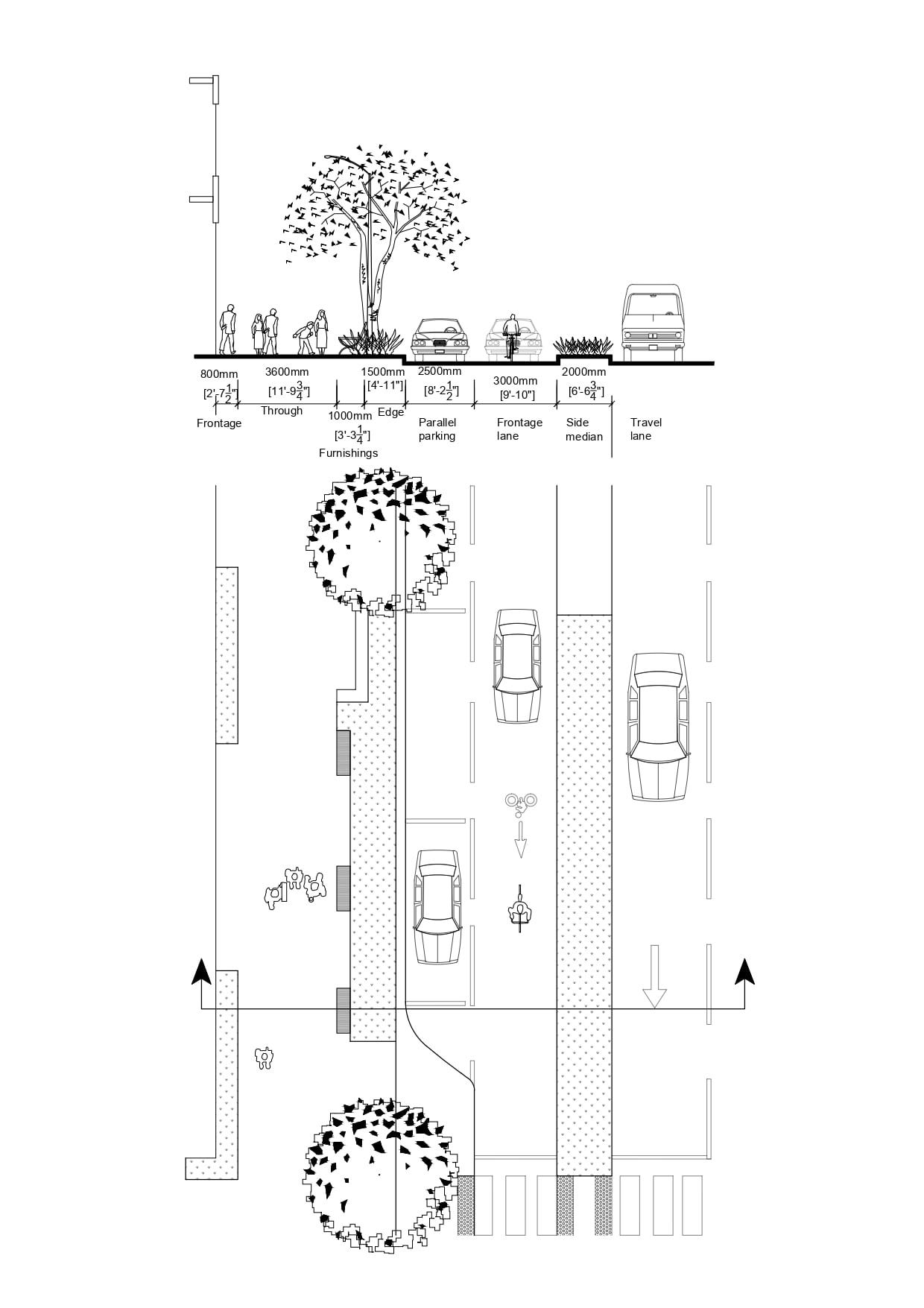 800mm
[2'-7$\frac{1}{2}$"]
Frontage

3600mm
[11'-9$\frac{3}{4}$"]
Through

1000mm
[3'-3$\frac{1}{4}$"]
Furnishings

1500mm
[4'-11"]
Edge

2500mm
[8'-2$\frac{1}{2}$"]
Parallel parking

3000mm
[9'-10"]
Frontage lane

2000mm
[6'-6$\frac{3}{4}$"]
Side median

Travel lane