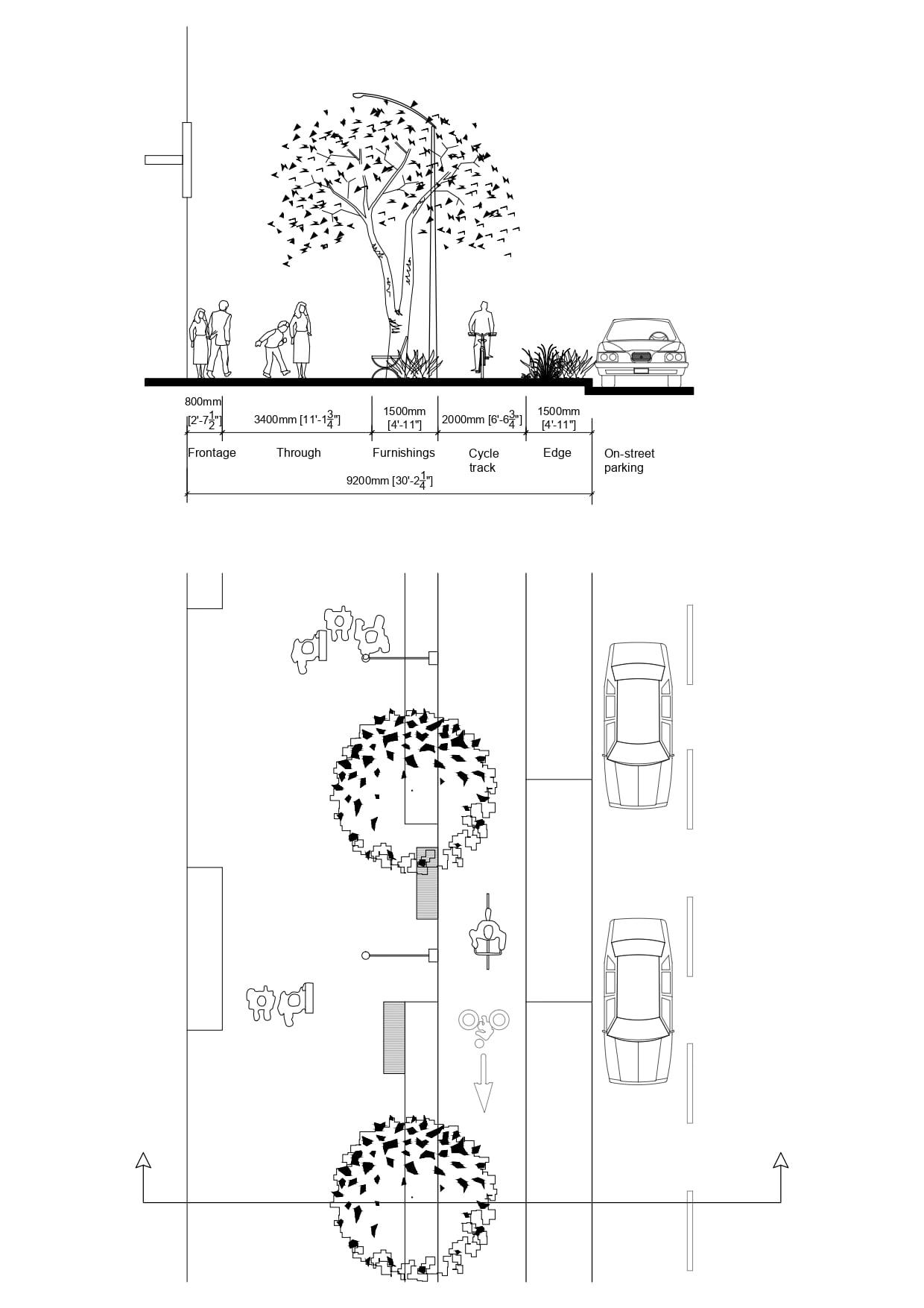 800mm [2'-7$\frac{1}{2}$"]

3400mm [11'-1$\frac{3}{4}$"]

1500mm [4'-11"]

2000mm [6'-6$\frac{3}{4}$"]

1500mm [4'-11"]

Frontage

Through

Furnishings

Cycle track

Edge

On-street parking

9200mm [30'-2$\frac{1}{4}$"]