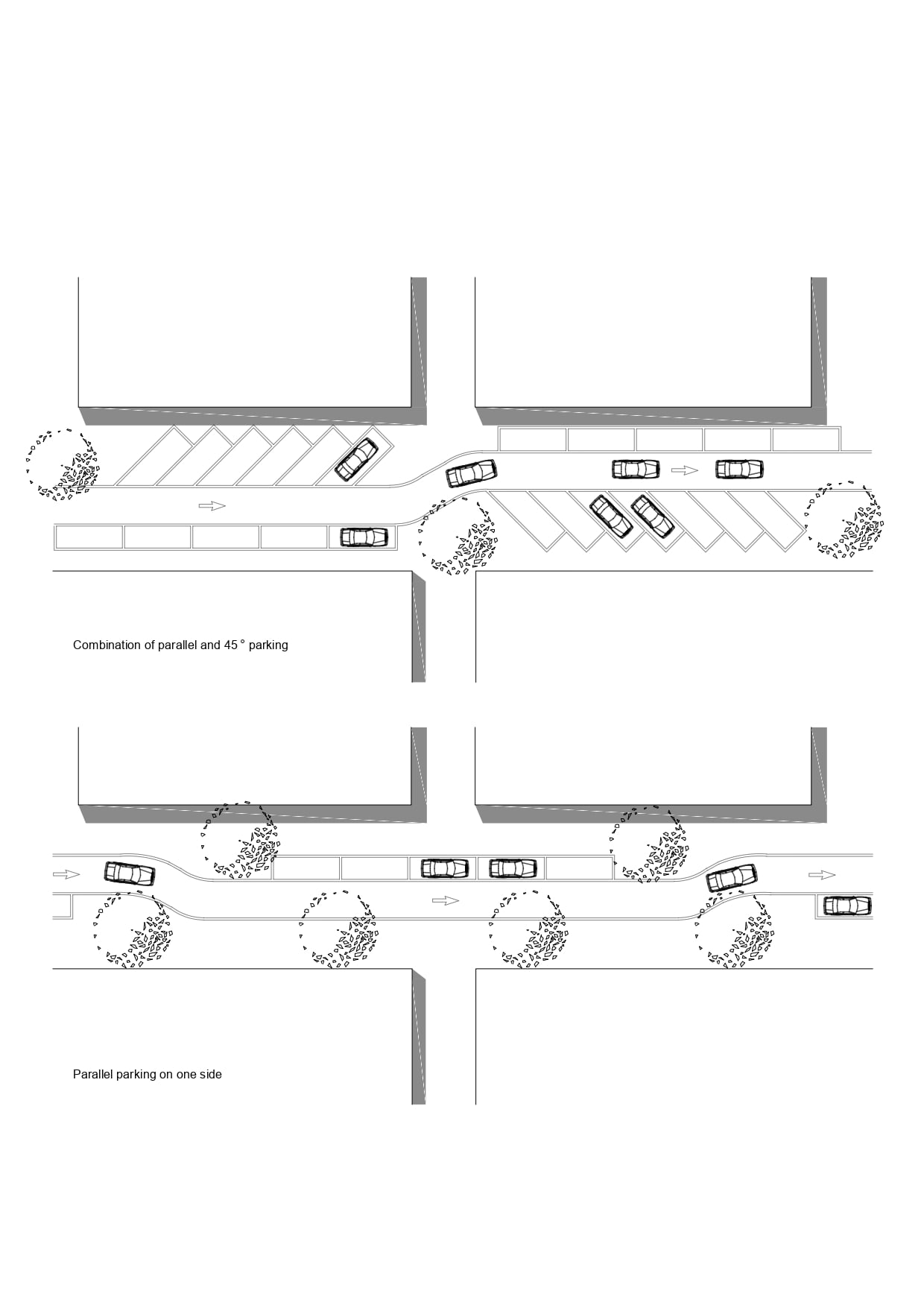 Combination of parallel and 45 ° parking

Parallel parking on one side