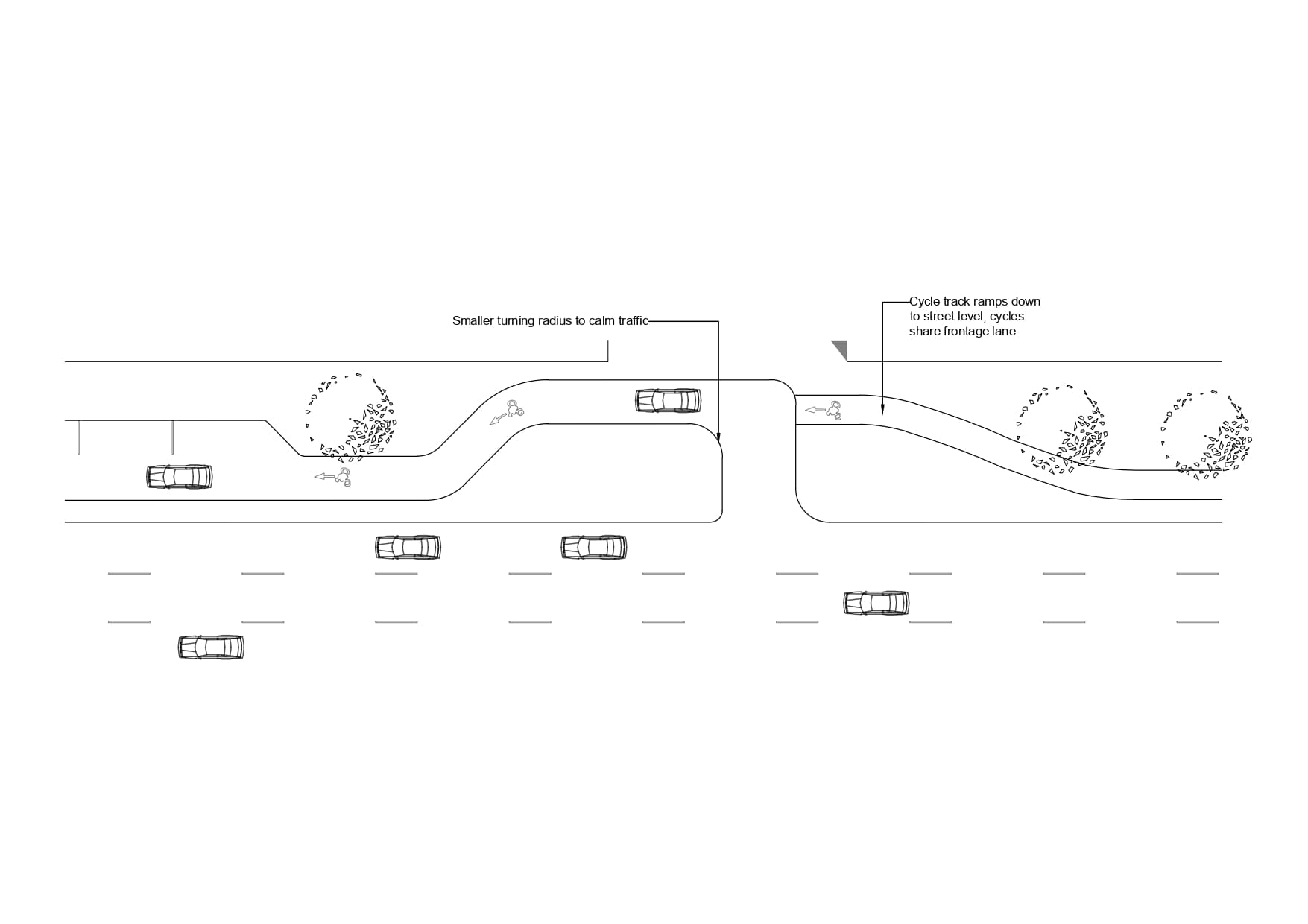 Smaller turning radius to calm traffic

Cycle track ramps down to street level, cycles share frontage lane