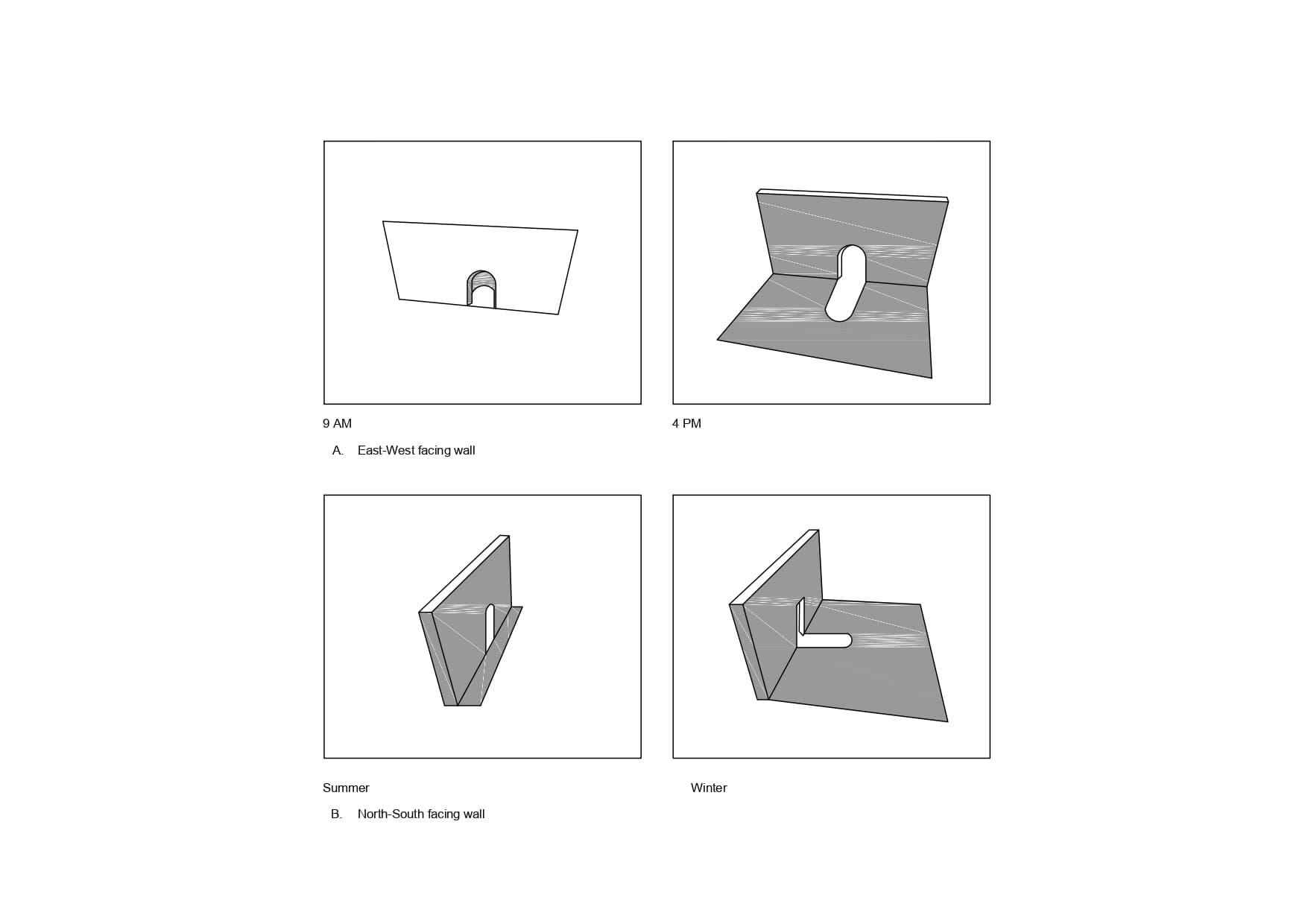 9 AM

4 PM

A. East-West facing wall

Summer

Winter

B. North-South facing wall