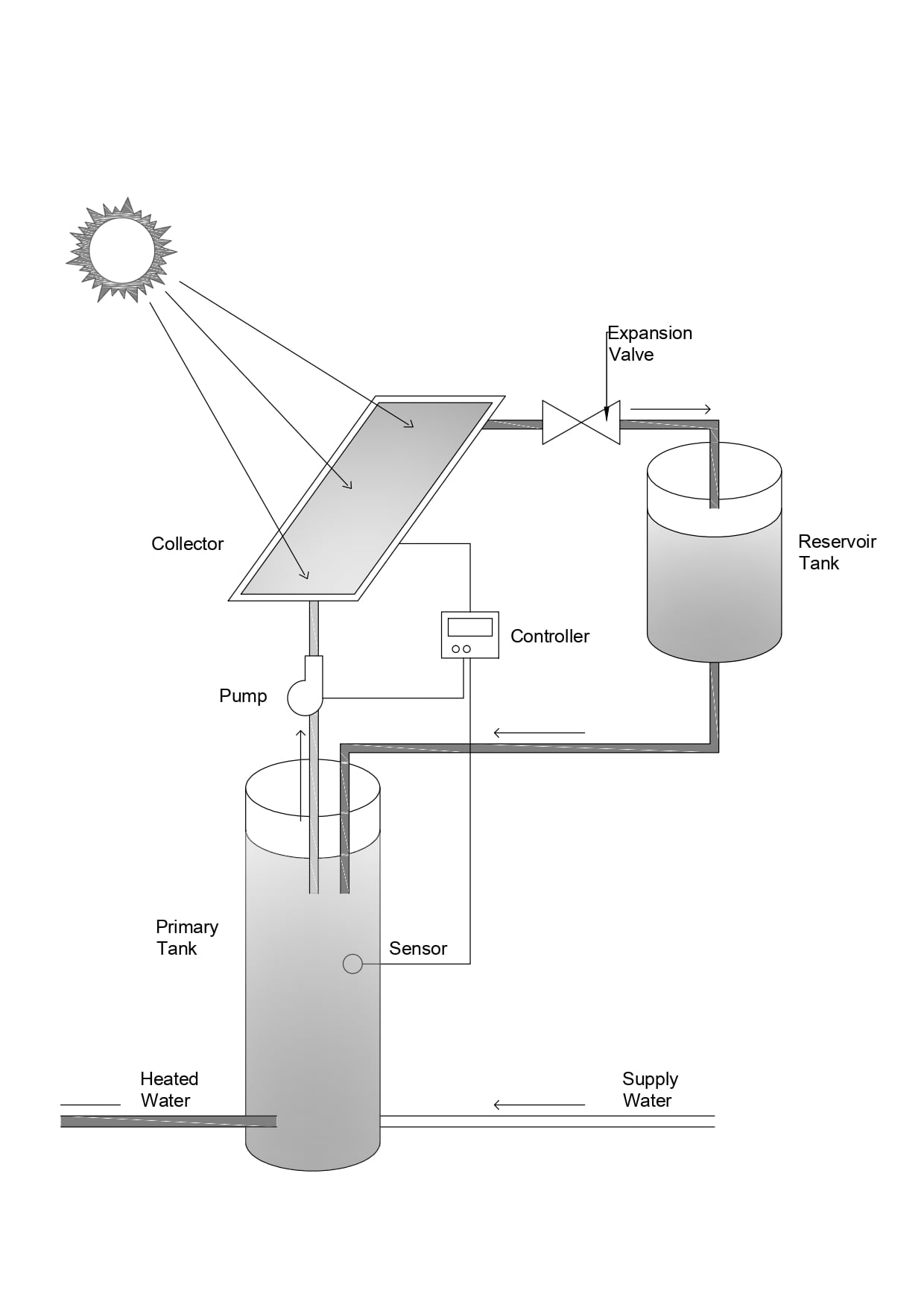 Expansion Valve

Collector

Reservoir Tank

Controller

Pump

Primary Tank

Sensor

Heated Water

Supply Water