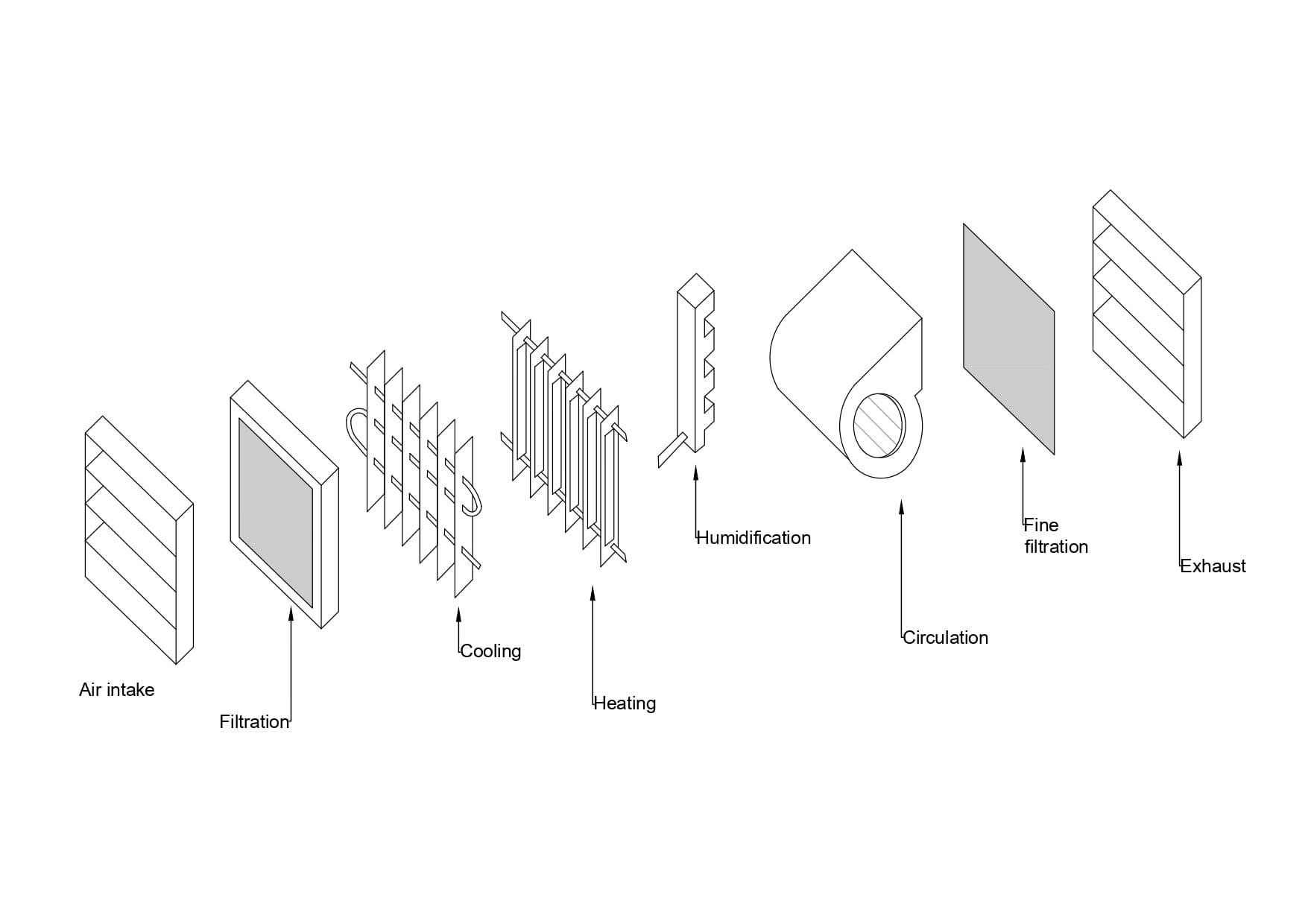 Air intake

Filtration

Cooling

Heating

Humidification

Circulation

Fine filtration

Exhaust