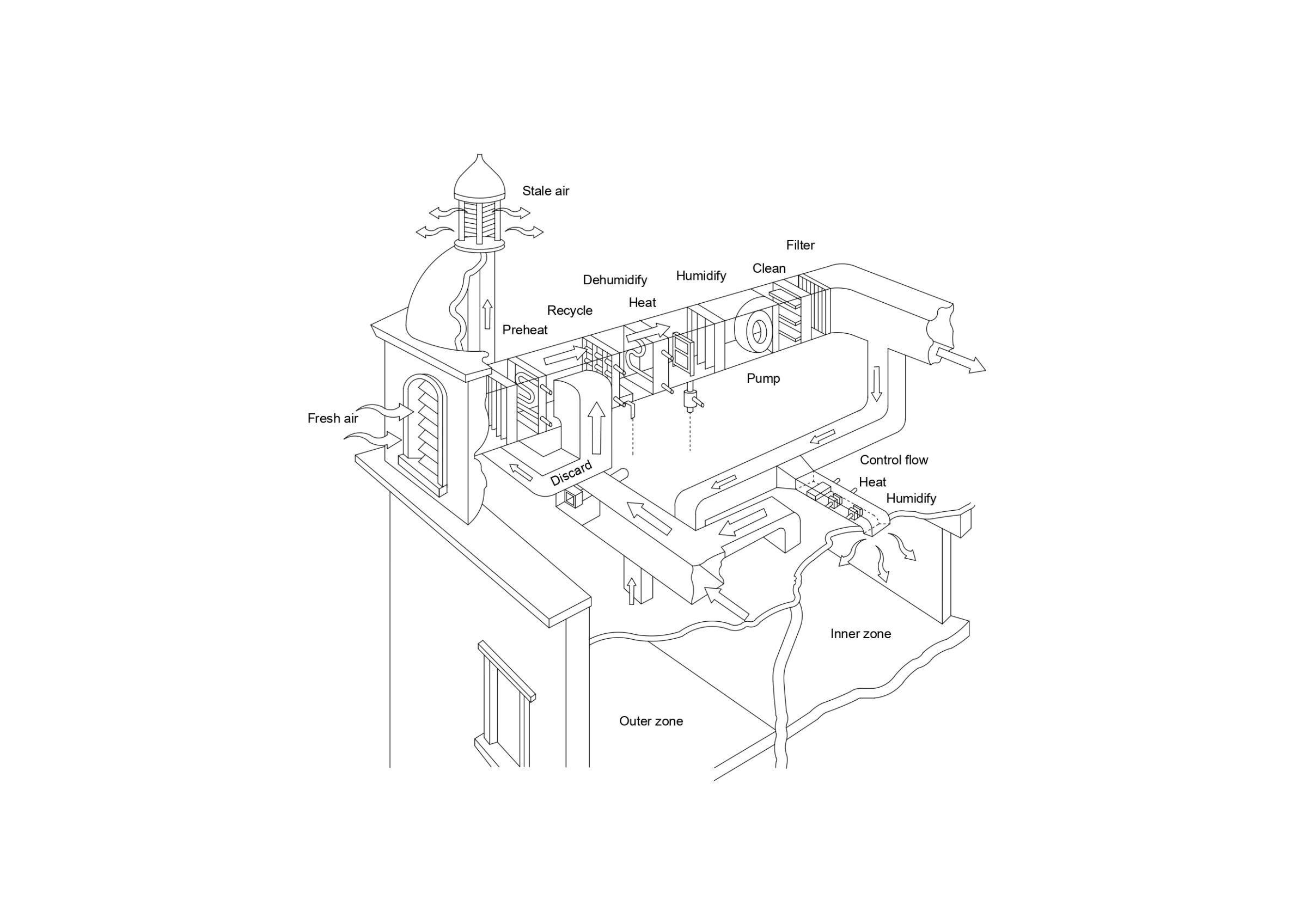 Stale air

Filter

Clean

Humidify

Dehumidify

Heat

Recycle

Preheat

Pump

Fresh air

Discard

Control flow

Heat

Humidify

Inner zone

Outer zone