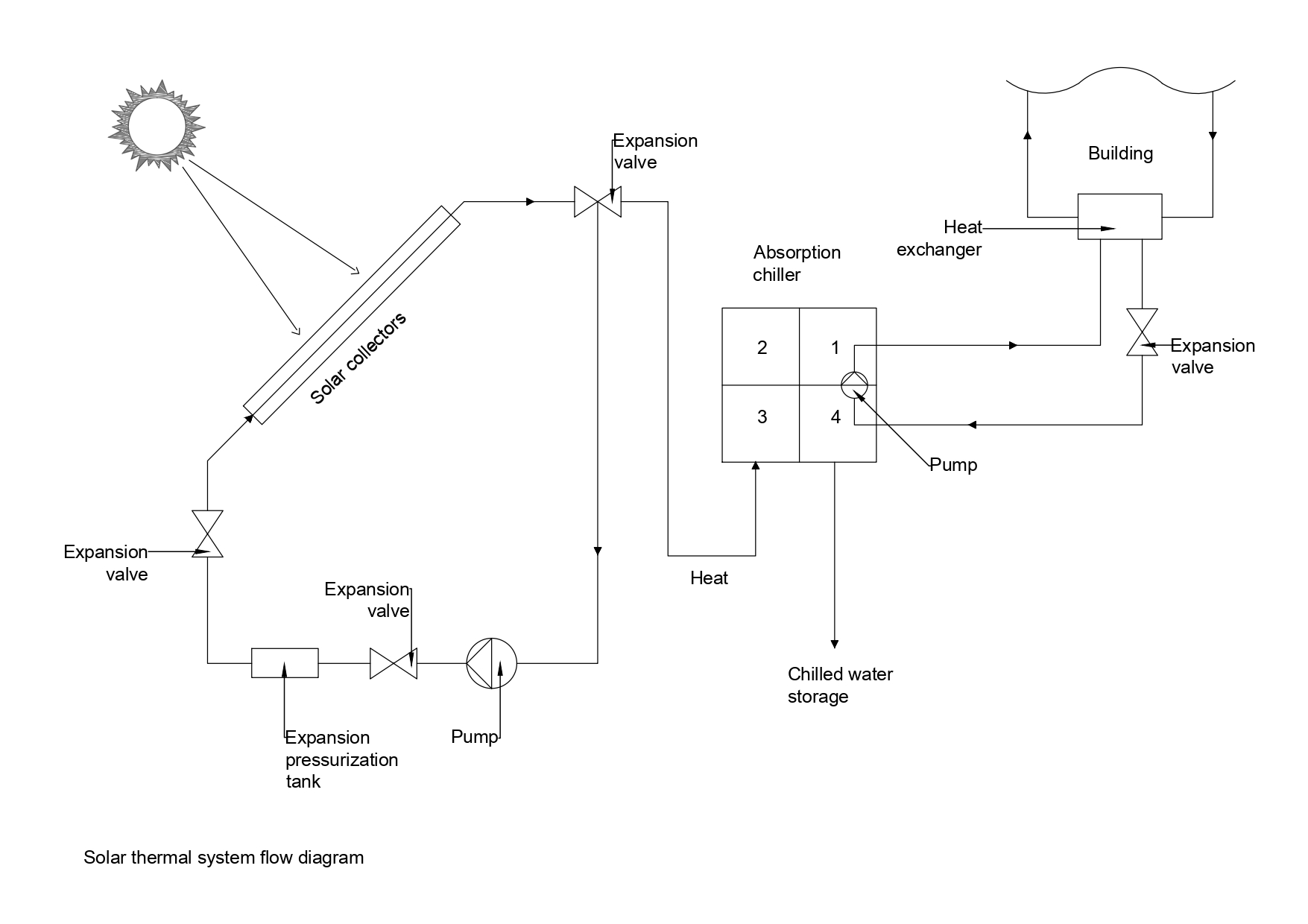 Expansion valve

Building

Heat exchanger

Absorption chiller

Solar collectors

2

1

3

4

Expansion valve

Pump

Expansion valve

Heat

Expansion valve

Chilled water storage

Expansion pressurization tank

Pump

Solar thermal system flow diagram