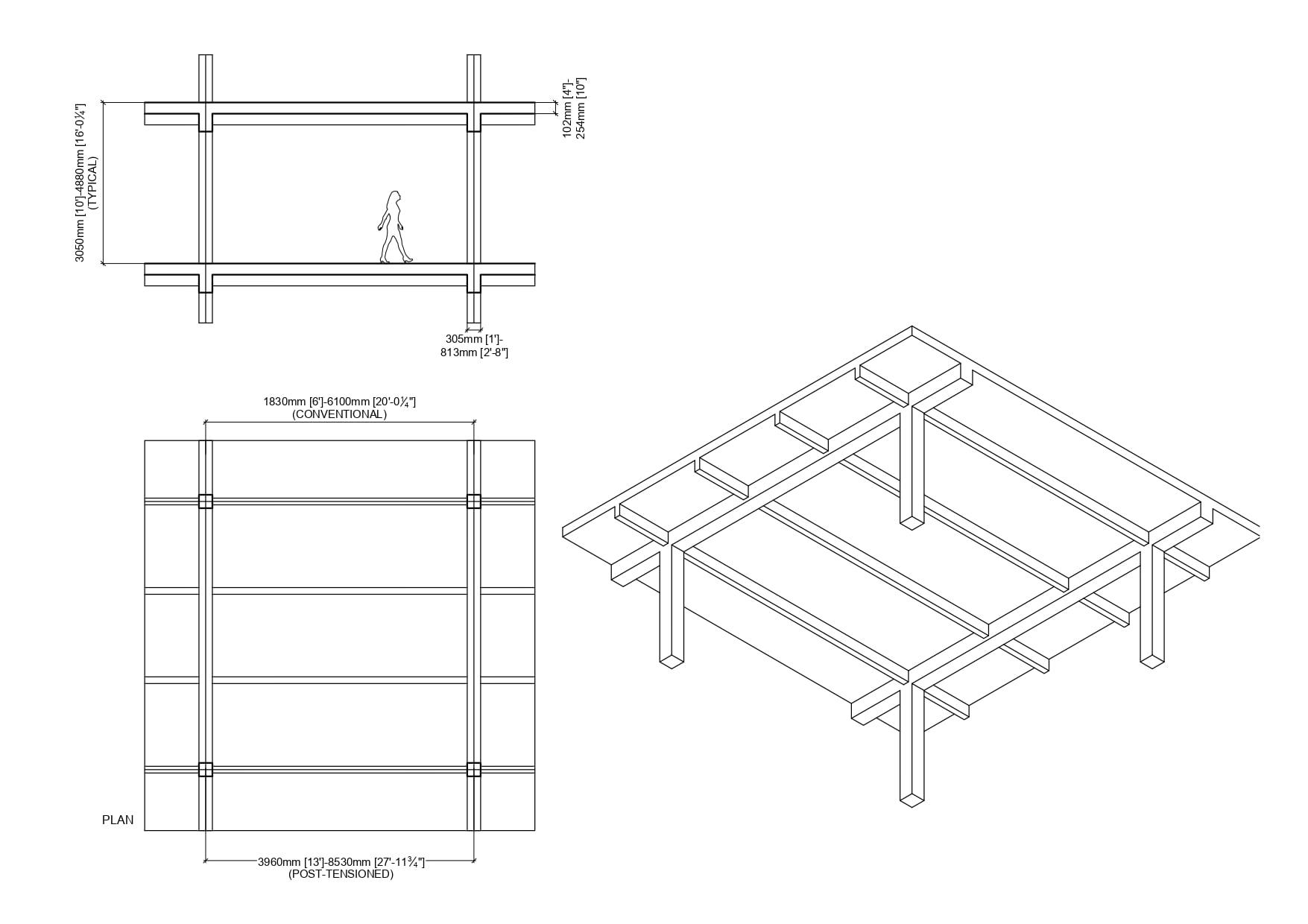 3050mm [10']-4880mm [16'-0¼"]
(TYPICAL)

102mm [4"]-
254mm [10"]

305mm [1']-
813mm [2'-8"]

1830mm [6']-6100mm [20'-0¼"]
(CONVENTIONAL)

PLAN

3960mm [13']-8530mm [27'-11¾"]
(POST-TENSIONED)