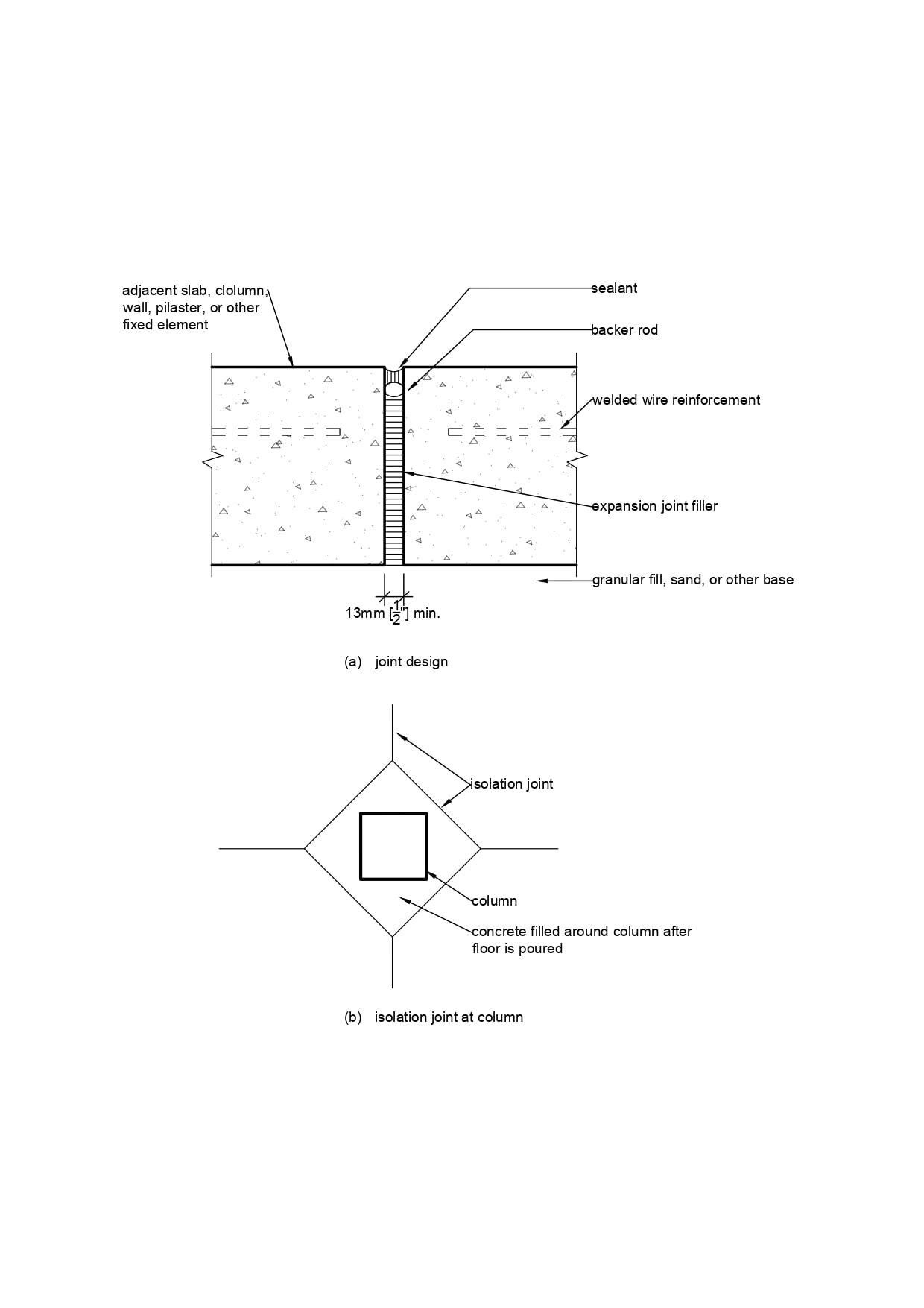 adjacent slab, clolumn, wall, pilaster, or other fixed element

sealant

backer rod

welded wire reinforcement

expansion joint filler

granular fill, sand, or other base

13mm [$\frac{1}{2}$"] min.

(a) joint design

isolation joint

column

concrete filled around column after floor is poured

(b) isolation joint at column