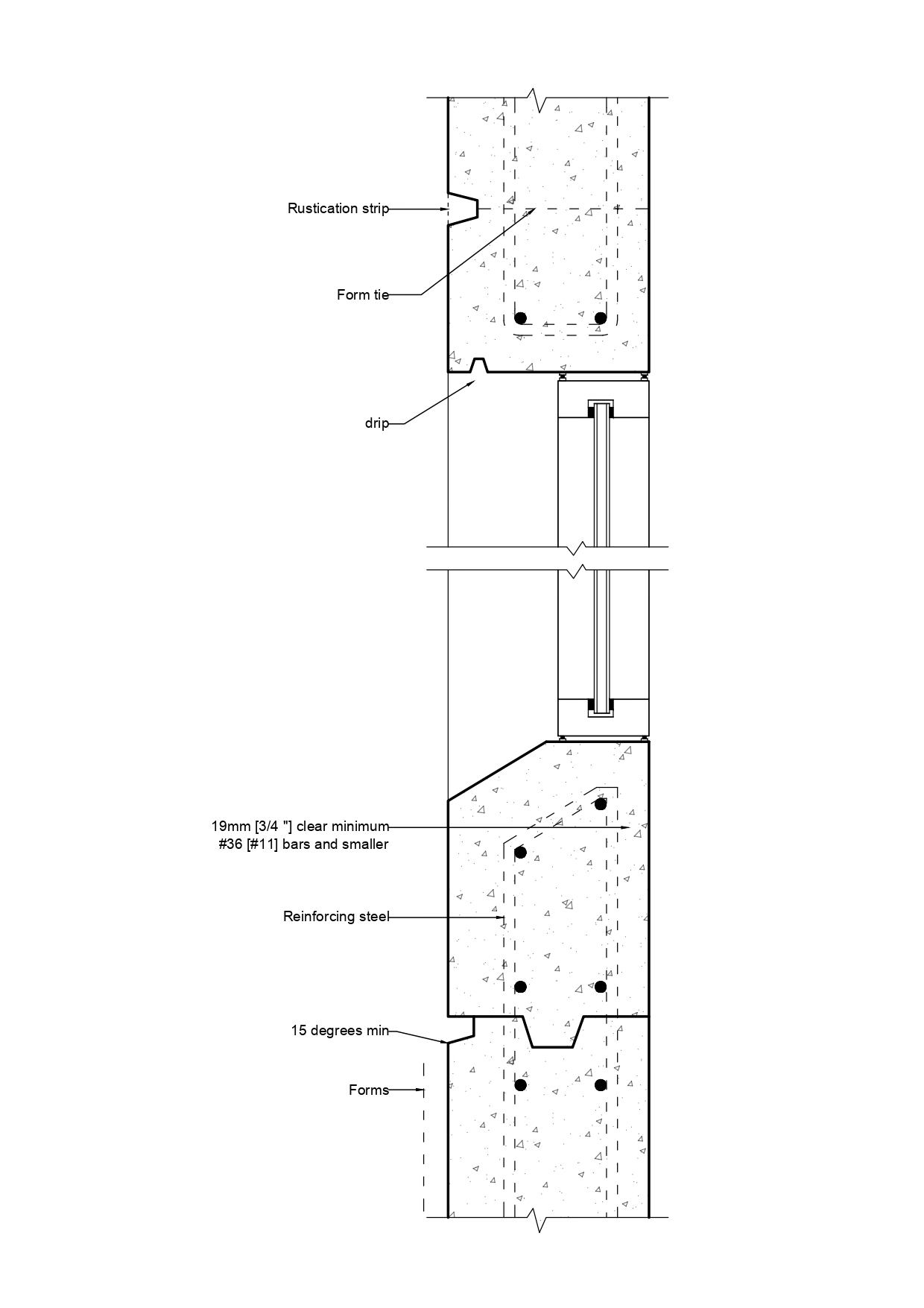 Rustication strip

Form tie

drip

19mm [3/4 "] clear minimum
#36 [#11] bars and smaller

Reinforcing steel

15 degrees min

Forms