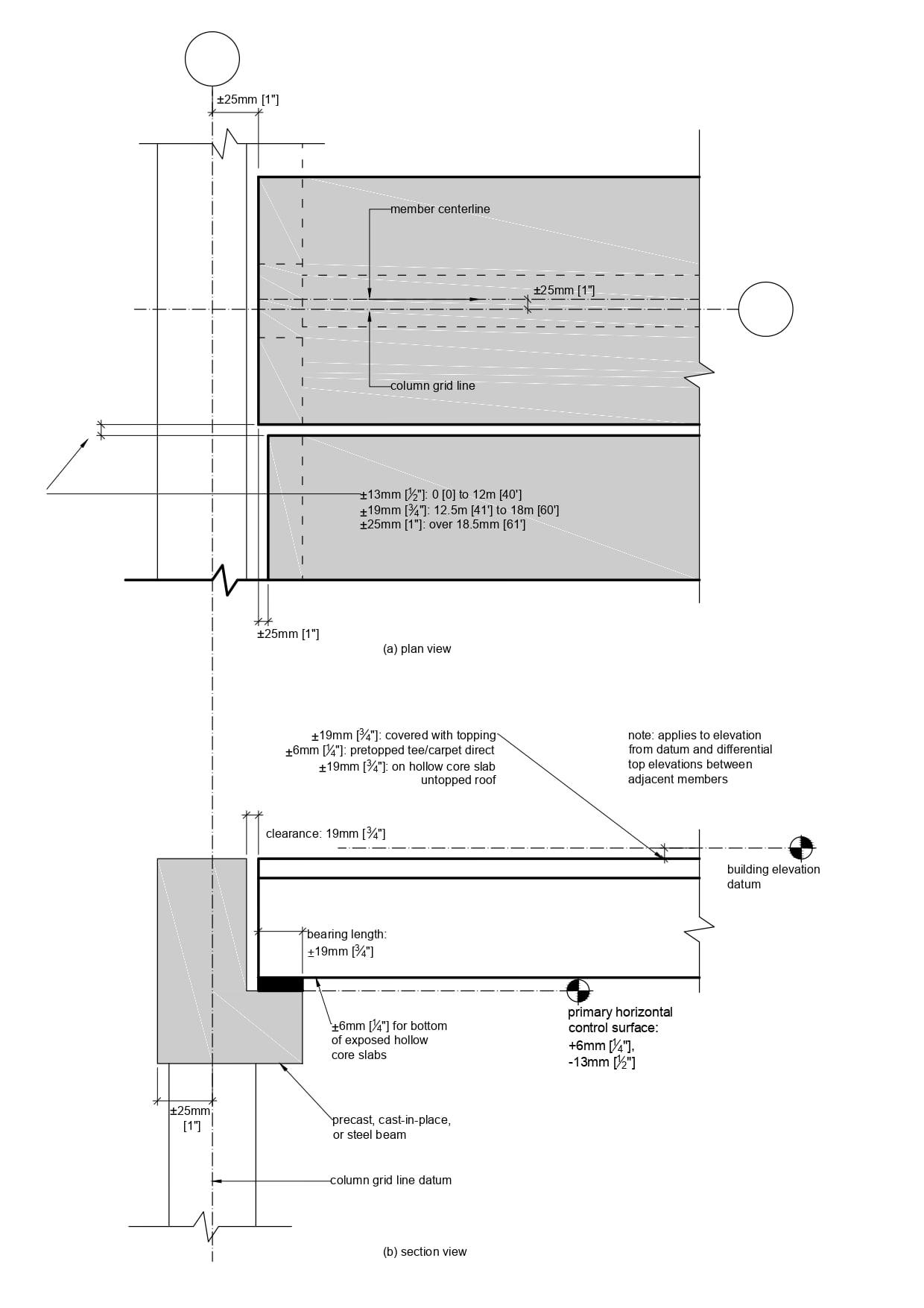 ±25mm [1"]

member centerline

±25mm [1"]

column grid line

±13mm [½"]: 0 [0] to 12m [40']
±19mm [¾"]: 12.5m [41'] to 18m [60']
±25mm [1"]: over 18.5mm [61']

±25mm [1"]

(a) plan view

±19mm [¾"]: covered with topping
±6mm [¼"]: pretopped tee/carpet direct
±19mm [¾"]: on hollow core slab untopped roof

note: applies to elevation from datum and differential top elevations between adjacent members

clearance: 19mm [¾"]

building elevation datum

bearing length:
±19mm [¾"]

±6mm [¼"] for bottom of exposed hollow core slabs

primary horizontal control surface:
+6mm [¼"],
-13mm [½"]

±25mm [1"]

precast, cast-in-place, or steel beam

column grid line datum

(b) section view