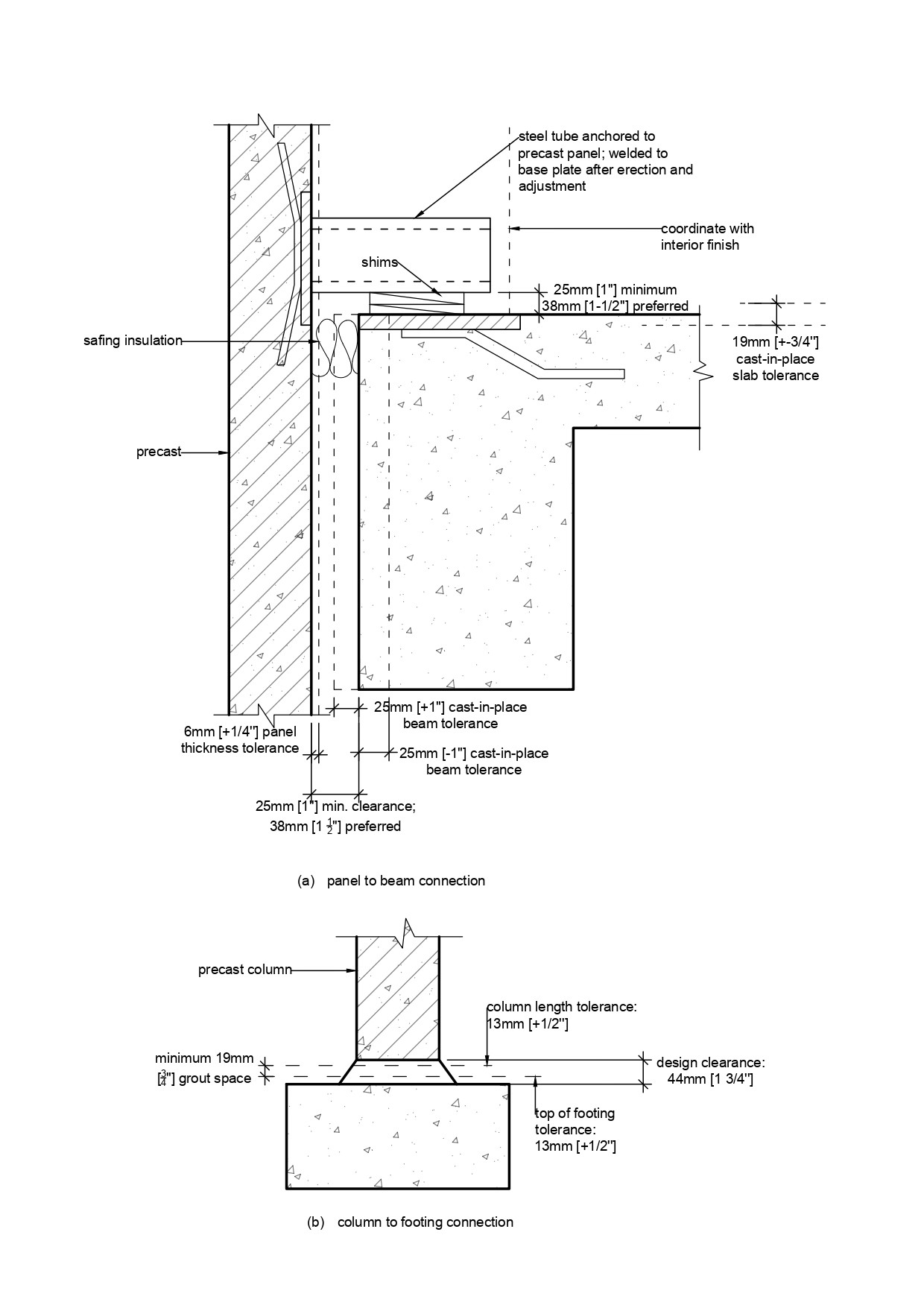 steel tube anchored to precast panel; welded to base plate after erection and adjustment

coordinate with interior finish

shims

25mm [1"] minimum
38mm [1-1/2"] preferred

19mm [+-3/4"] cast-in-place slab tolerance

safing insulation

precast

25mm [+1"] cast-in-place beam tolerance

6mm [+1/4"] panel thickness tolerance

25mm [-1"] cast-in-place beam tolerance

25mm [1"] min. clearance;
38mm [1 $\frac{1}{2}$"] preferred

(a) panel to beam connection

precast column

column length tolerance:
13mm [+1/2"]

minimum 19mm [$\frac{3}{4}$"] grout space

design clearance:
44mm [1 3/4"]

top of footing tolerance:
13mm [+1/2"]

(b) column to footing connection