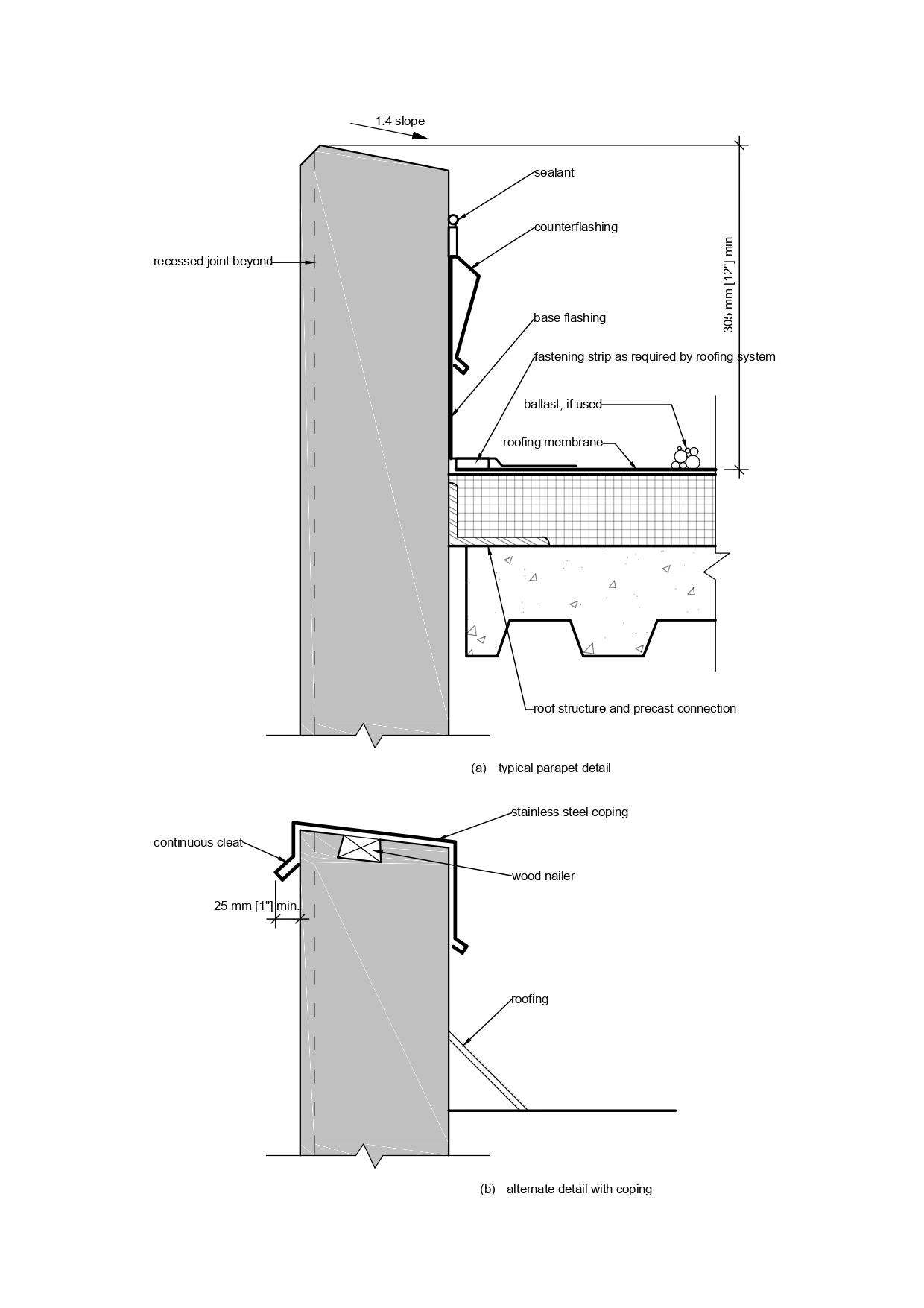 1:4 slope

sealant

counterflashing

recessed joint beyond

305 mm [12"] min.

base flashing

fastening strip as required by roofing system

ballast, if used

roofing membrane

roof structure and precast connection

(a) typical parapet detail

stainless steel coping

continuous cleat

wood nailer

25 mm [1"] min.

roofing

(b) alternate detail with coping