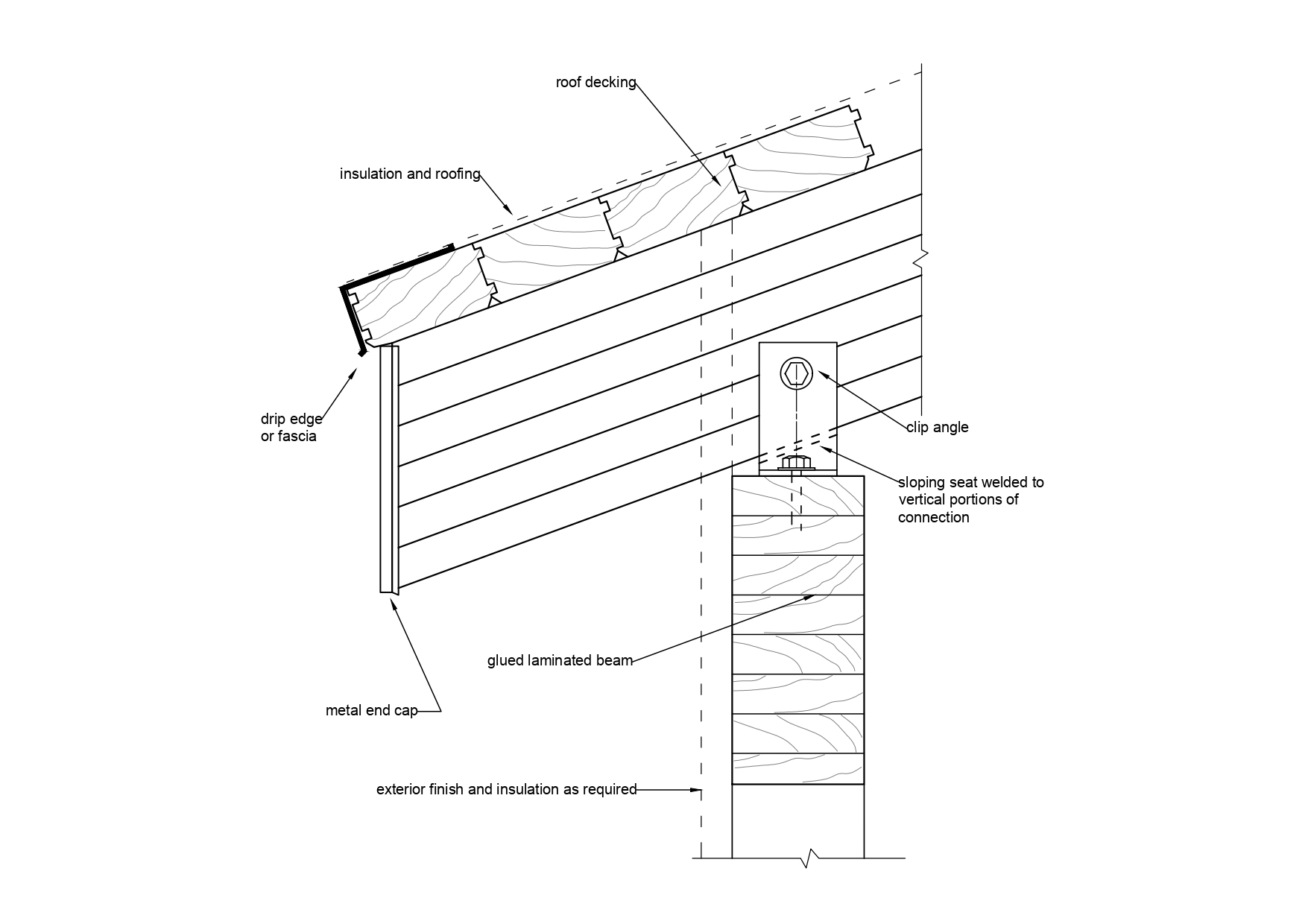 roof decking

insulation and roofing

drip edge or fascia

clip angle

sloping seat welded to vertical portions of connection

glued laminated beam

metal end cap

exterior finish and insulation as required